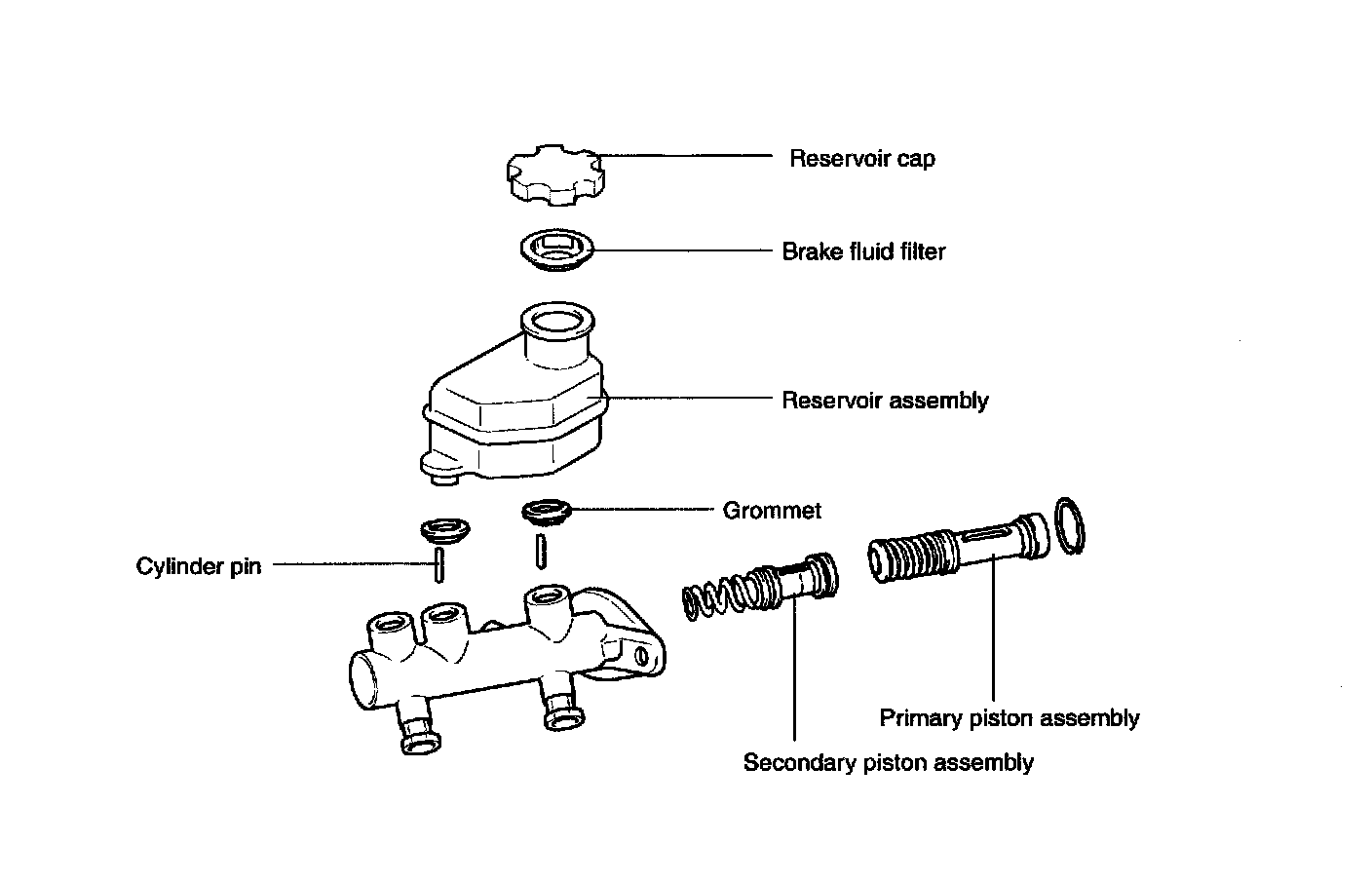 Reservoir cap

Brake fluid filter

Reservoir assembly

Grommet

Cylinder pin

Primary piston assembly

Secondary piston assembly