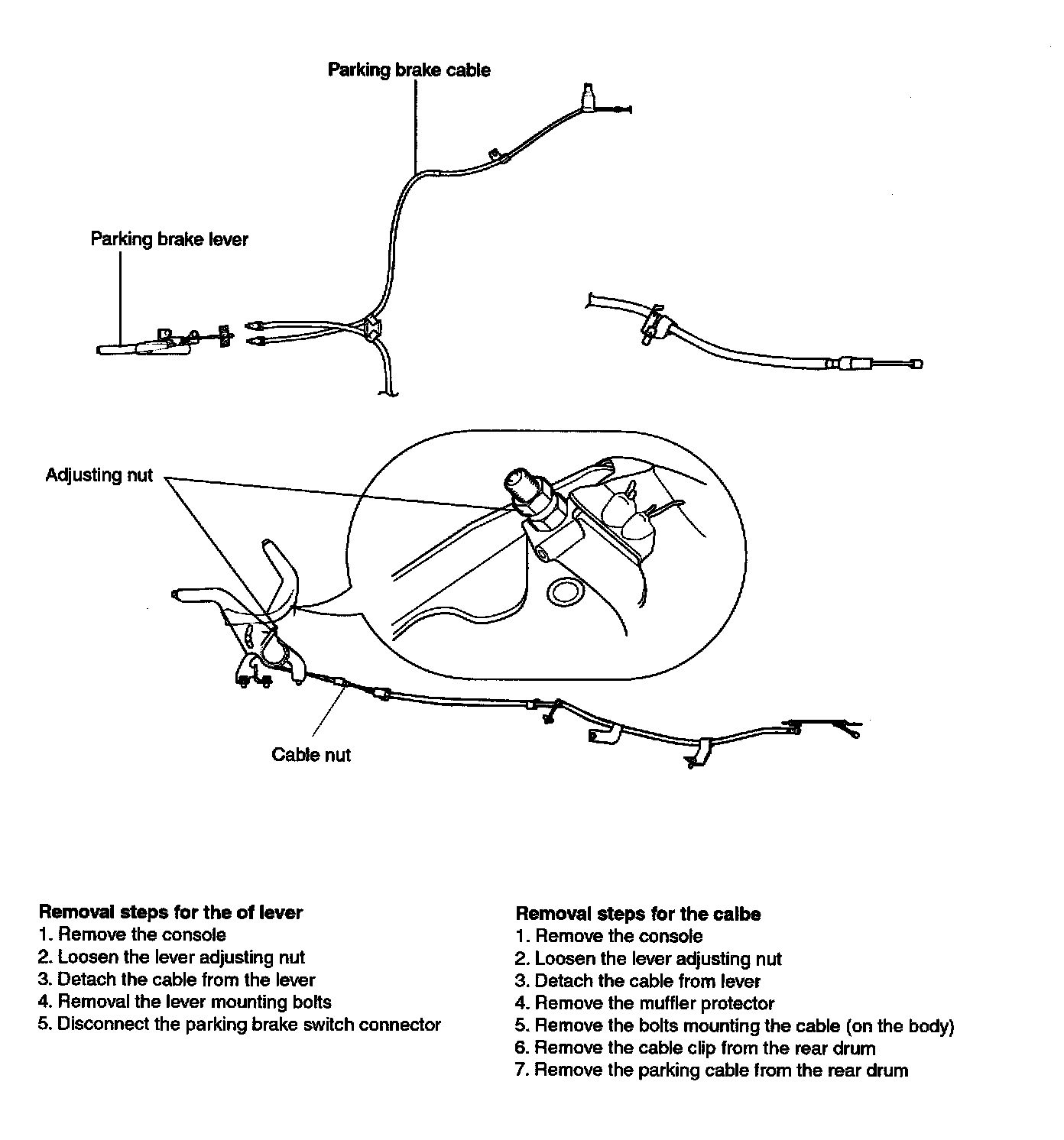 Parking brake cable

Parking brake lever

Adjusting nut

Cable nut

Removal steps for the of lever
1. Remove the console
2. Loosen the lever adjusting nut
3. Detach the cable from the lever
4. Removal the lever mounting bolts
5. Disconnect the parking brake switch connector

Removal steps for the calbe
1. Remove the console
2. Loosen the lever adjusting nut
3. Detach the cable from lever
4. Remove the muffler protector
5. Remove the bolts mounting the cable (on the body)
6. Remove the cable clip from the rear drum
7. Remove the parking cable from the rear drum