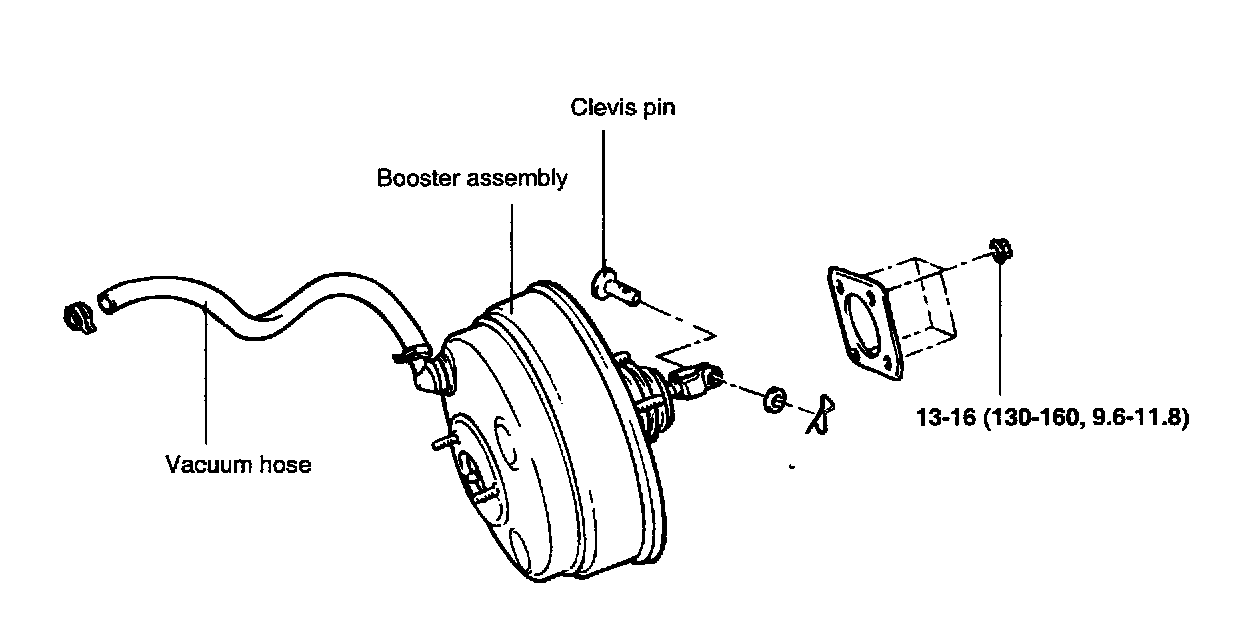 Clevis pin

Booster assembly

Vacuum hose

13-16 (130-160, 9.6-11.8)