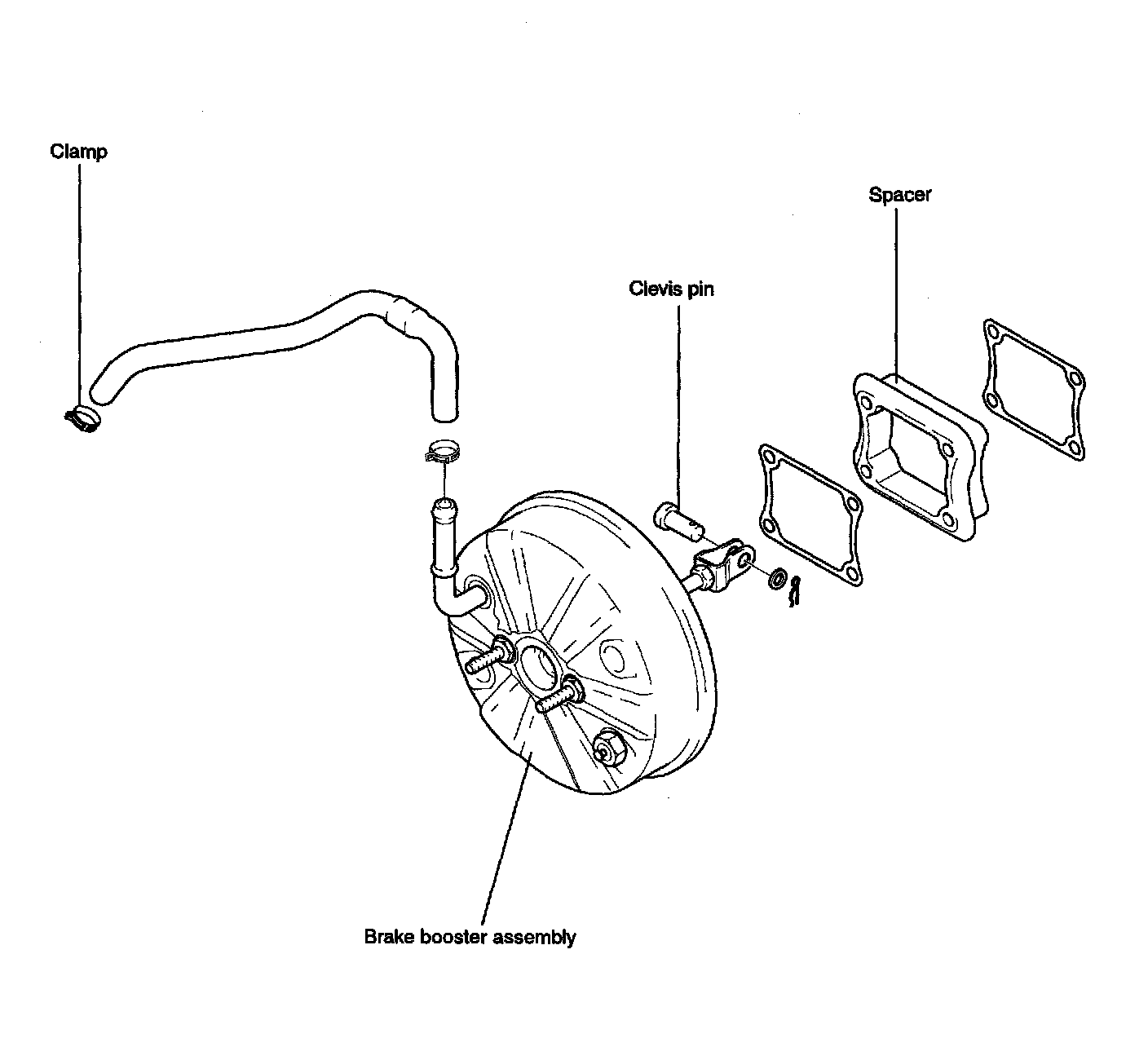 Clamp

Spacer

Clevis pin

Brake booster assembly