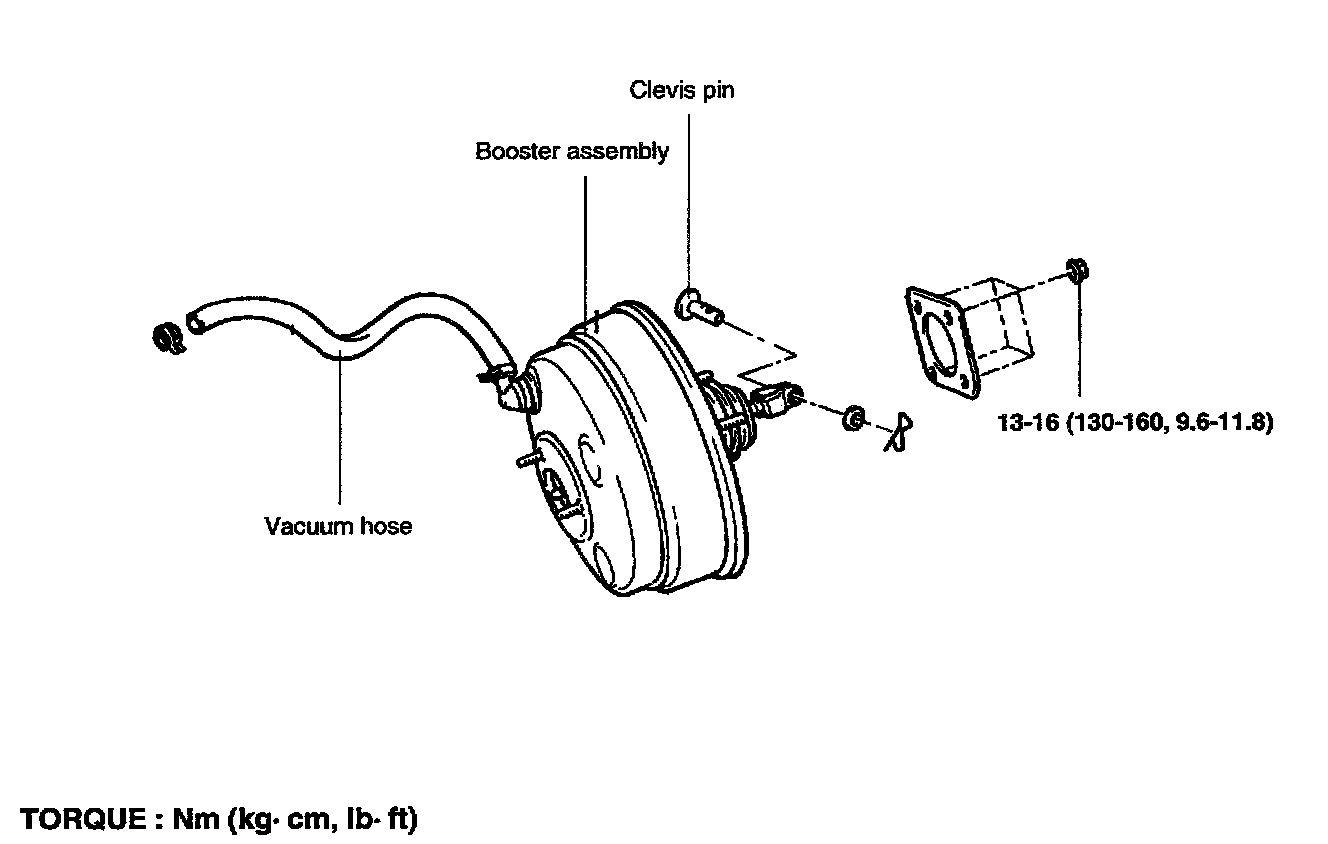 Clevis pin

Booster assembly

13-16 (130-160, 9.6-11.8)

Vacuum hose

TORQUE : Nm (kg· cm, lb· ft)