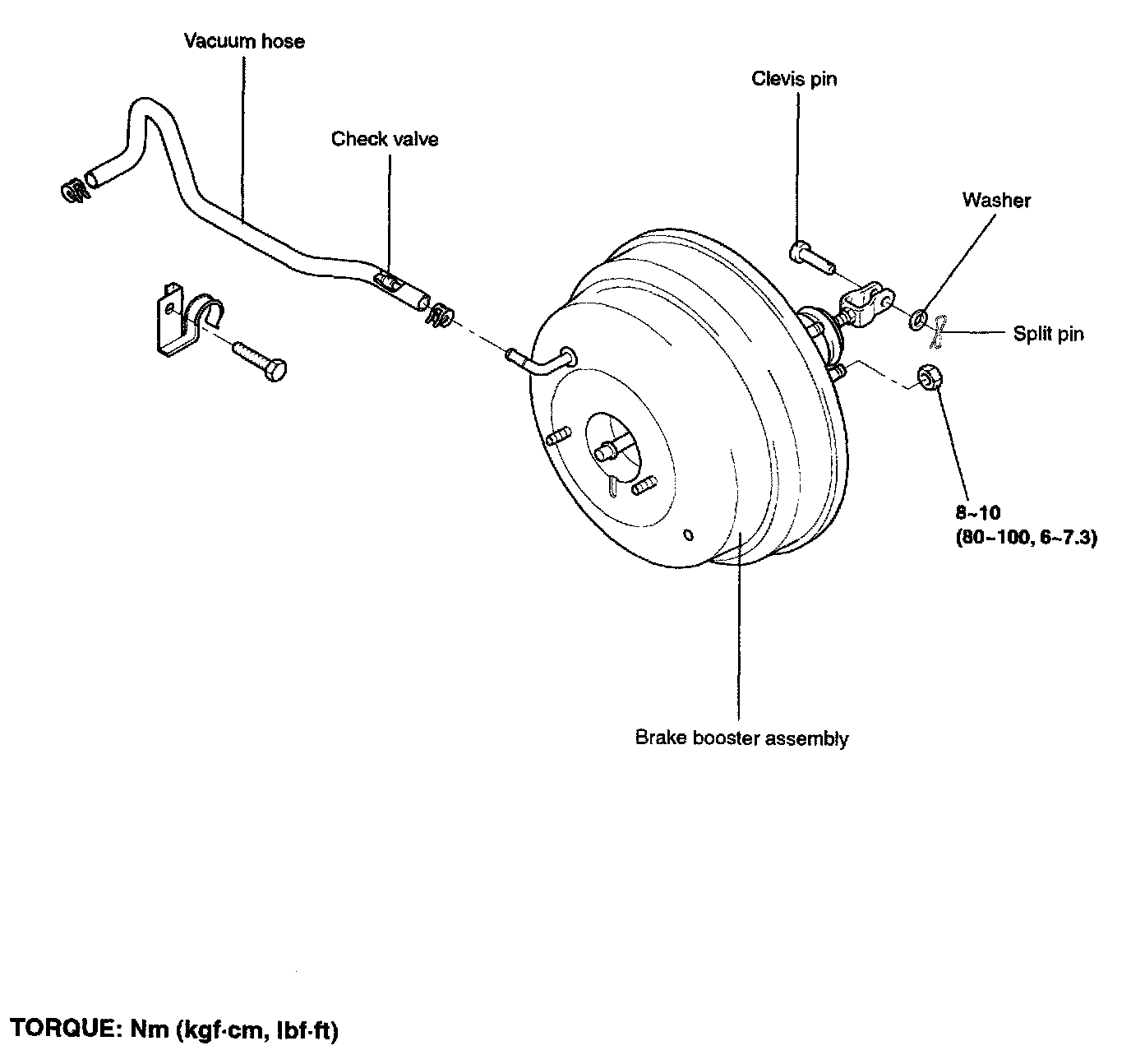 Vacuum hose

Check valve

Clevis pin

Washer

Split pin

8~10
(80~100, 6~7.3)

Brake booster assembly

TORQUE: Nm (kgf·cm, lbf·ft)