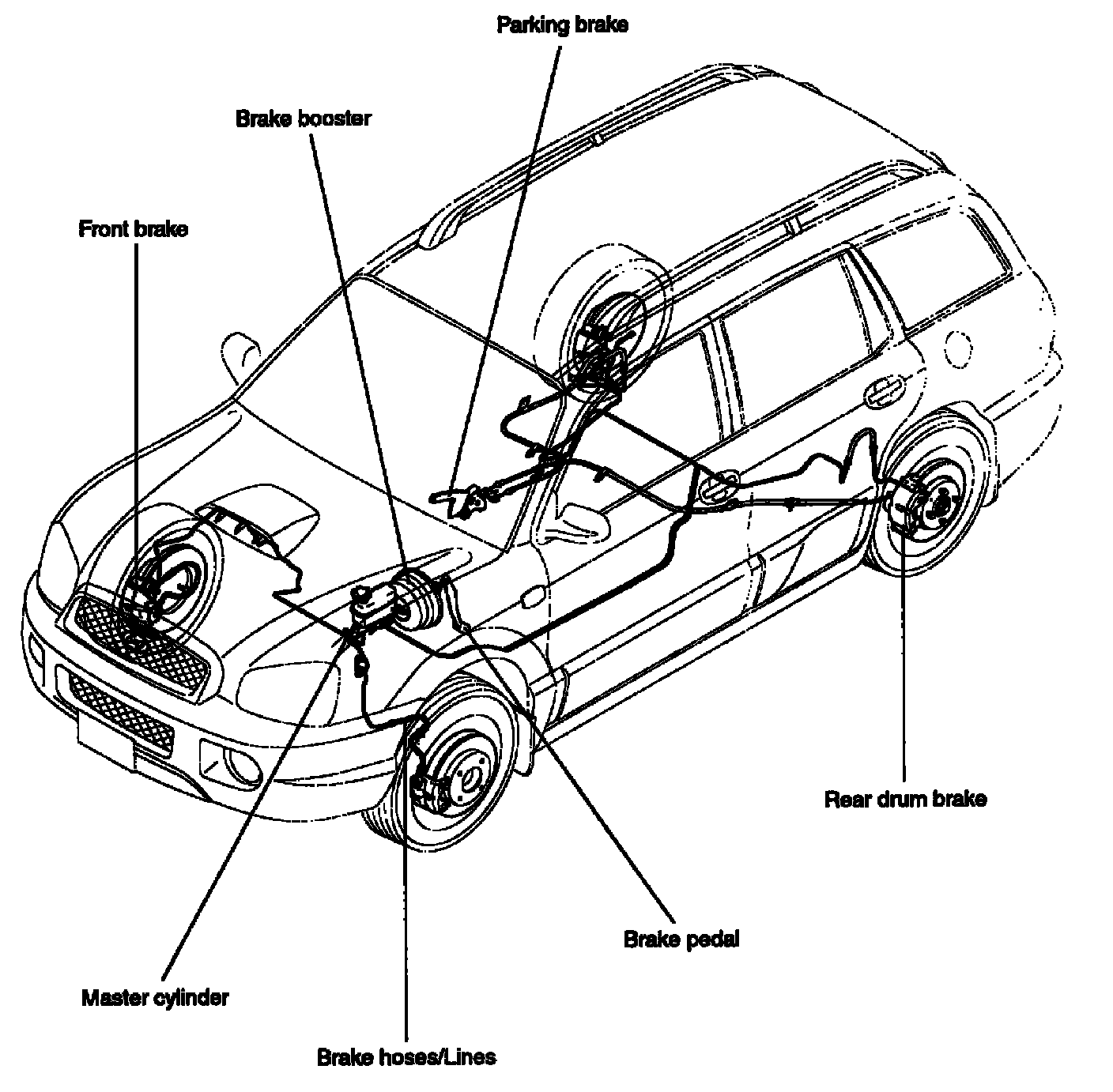 Parking brake

Brake booster

Front brake

Rear drum brake

Brake pedal

Master cylinder

Brake hoses/Lines