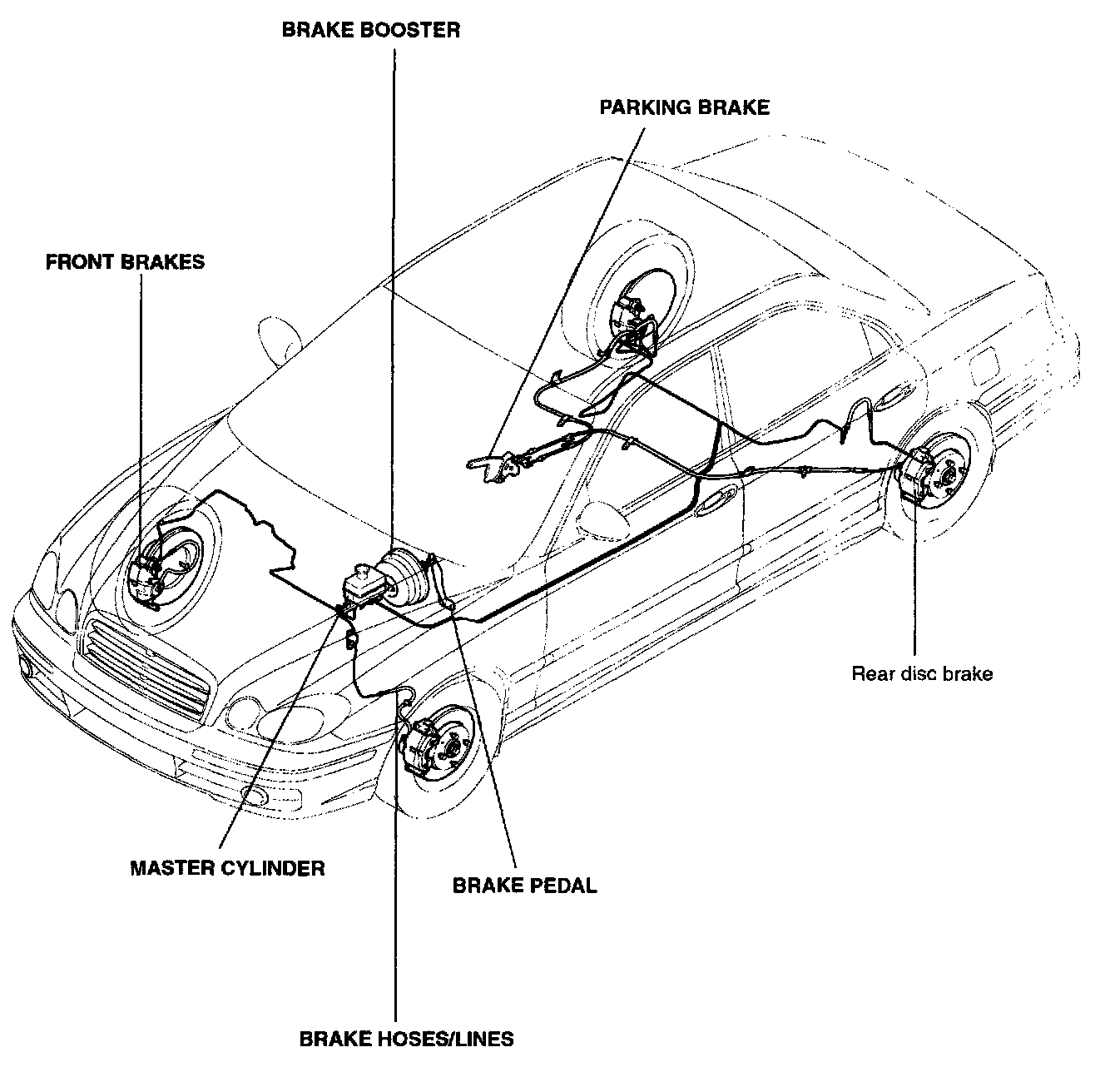 BRAKE BOOSTER

PARKING BRAKE

FRONT BRAKES

Rear disc brake

MASTER CYLINDER

BRAKE PEDAL

BRAKE HOSES/LINES