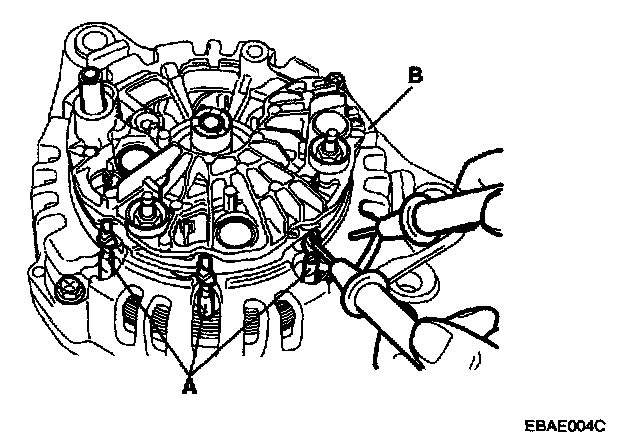 B

A

EBAE004C