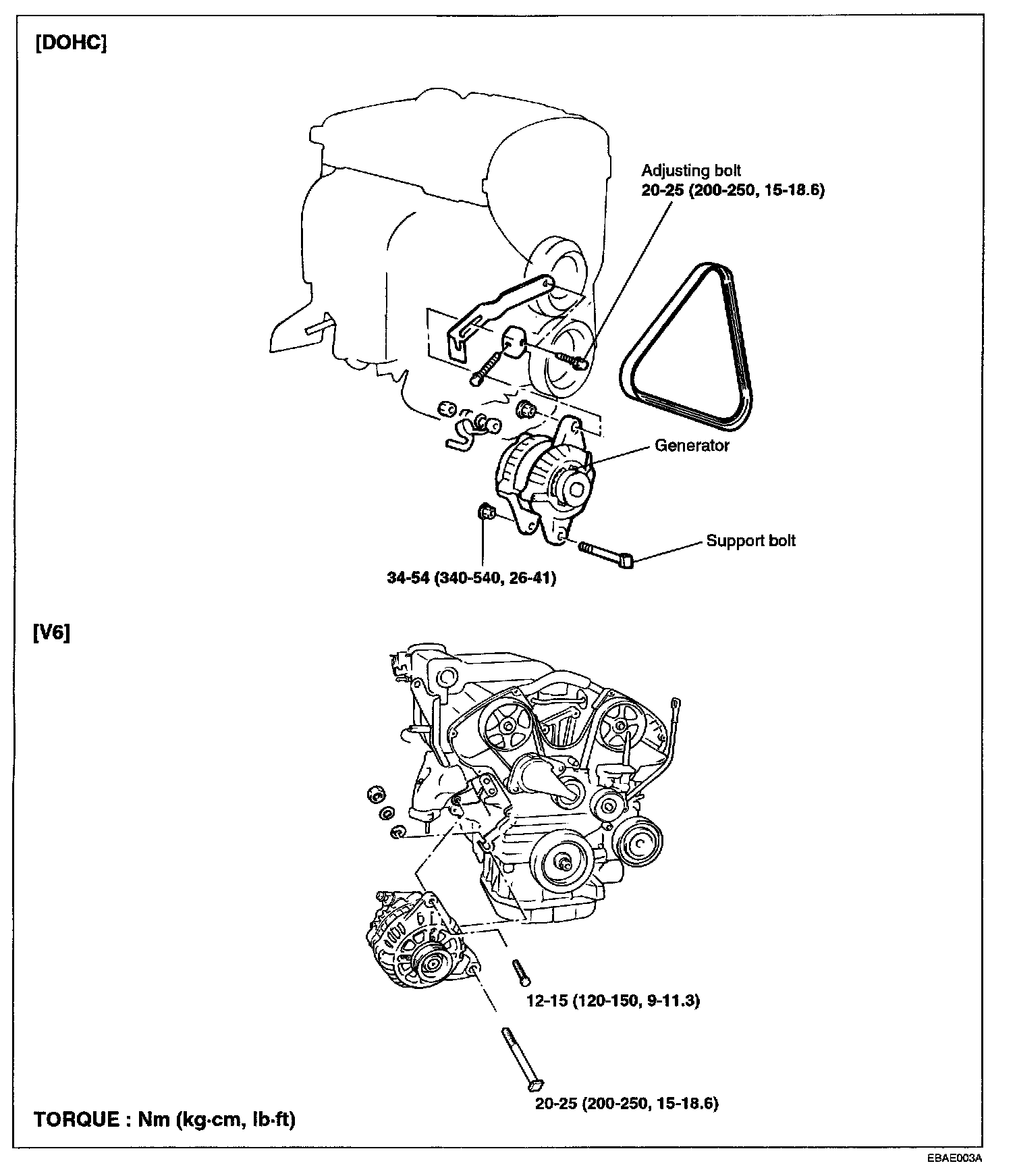 [DOHC]

Adjusting bolt
20-25 (200-250, 15-18.6)

Generator

Support bolt

34-54 (340-540, 26-41)

[V6]

12-15 (120-150, 9-11.3)

20-25 (200-250, 15-18.6)

TORQUE : Nm (kg·cm, lb·ft)

EBAE003A