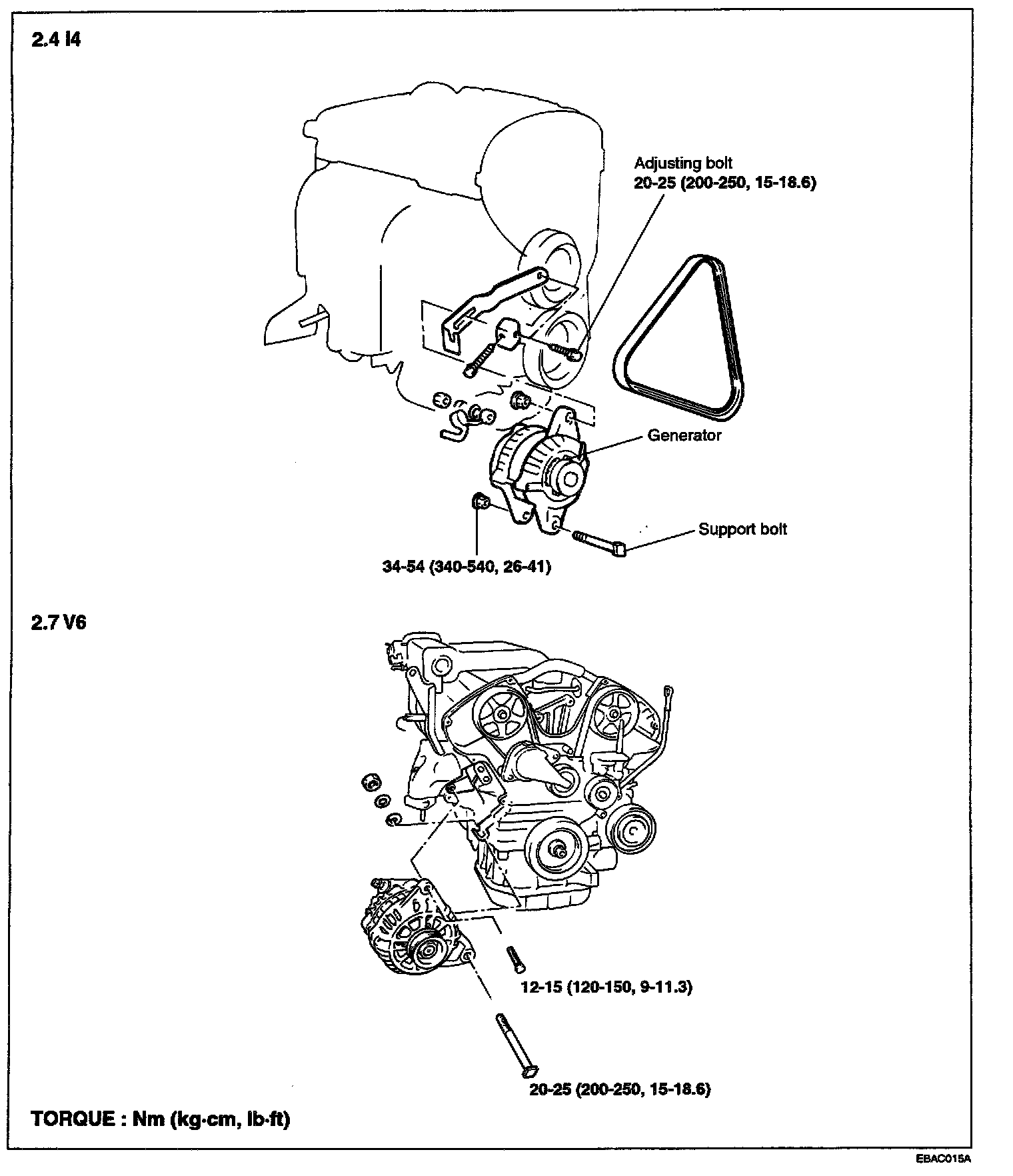 2.4 I4

Adjusting bolt
20-25 (200-250, 15-18.6)

Generator

Support bolt

34-54 (340-540, 26-41)

2.7 V6

12-15 (120-150, 9-11.3)

20-25 (200-250, 15-18.6)

TORQUE : Nm (kg·cm, lb·ft)

EBAC015A