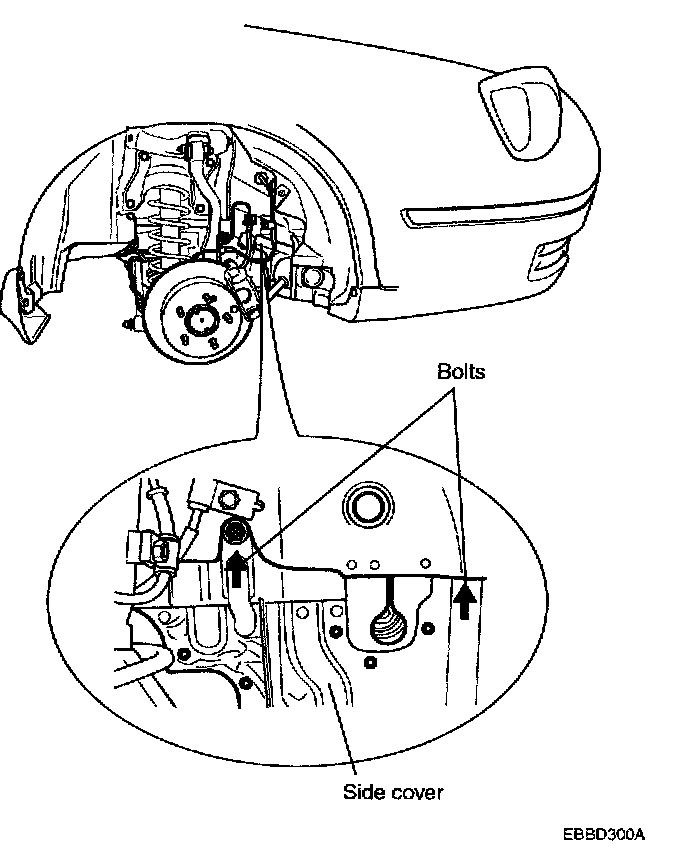 Bolts

Side cover

EBBD300A