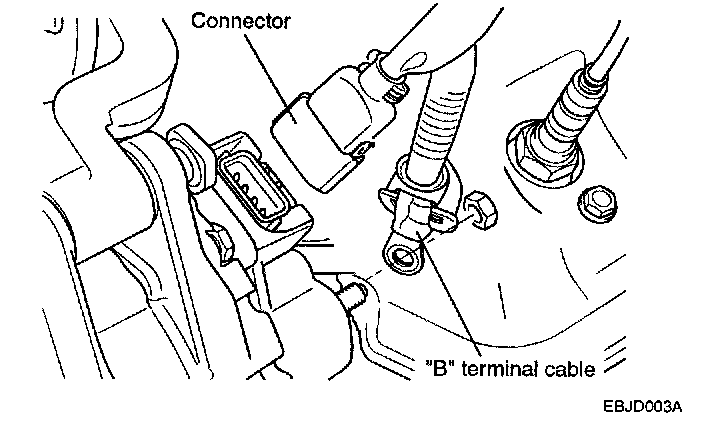 Connector

"B" terminal cable

EBJD003A