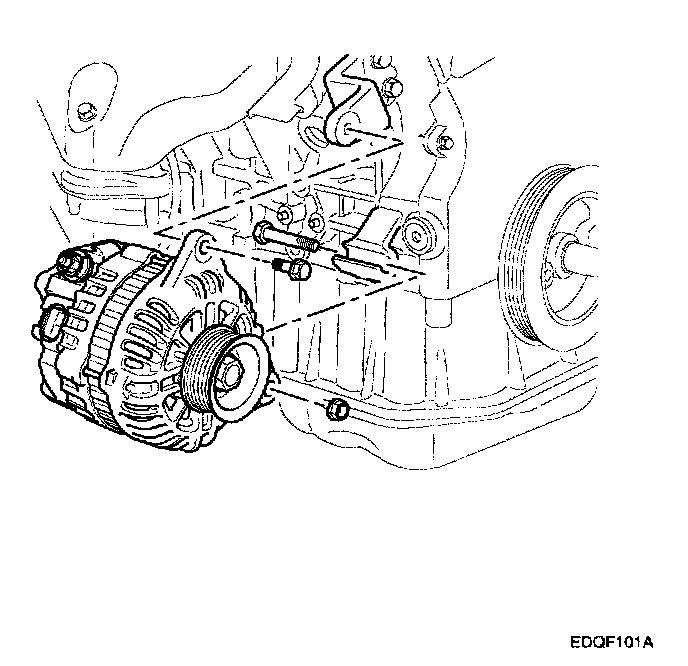 EDQF101A