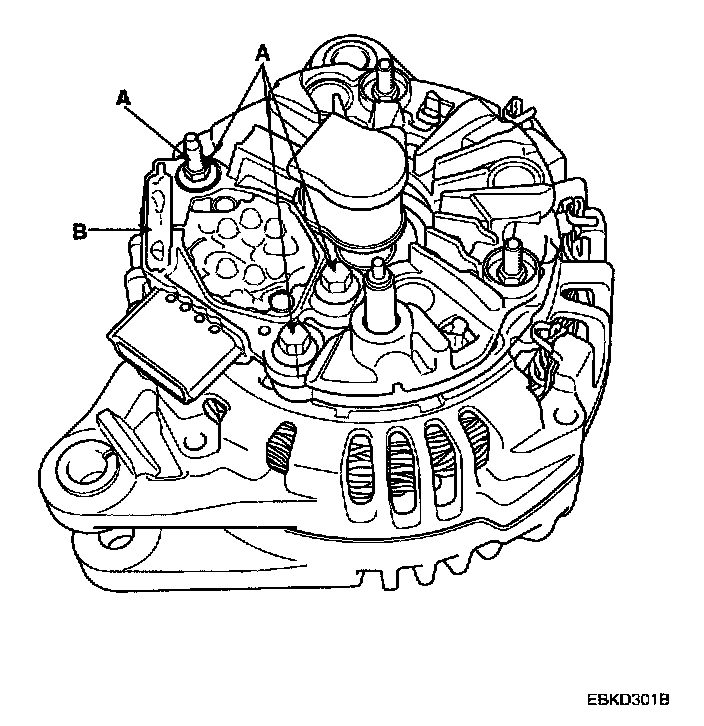 A
A
B
EBKD301B