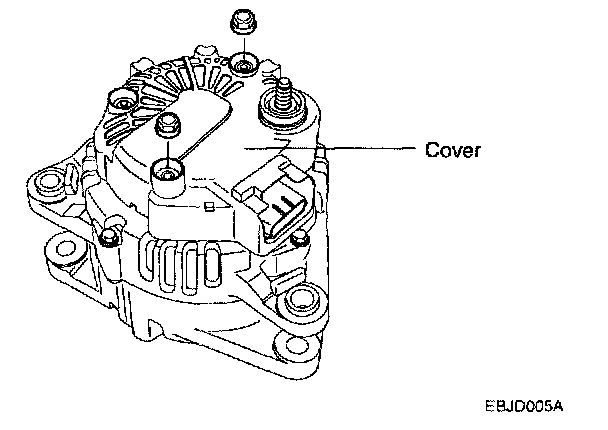 Cover

EBJD005A