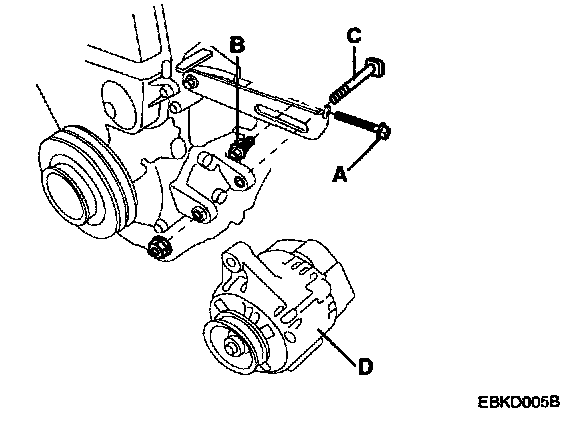 B
C
A
D
EBKD005B