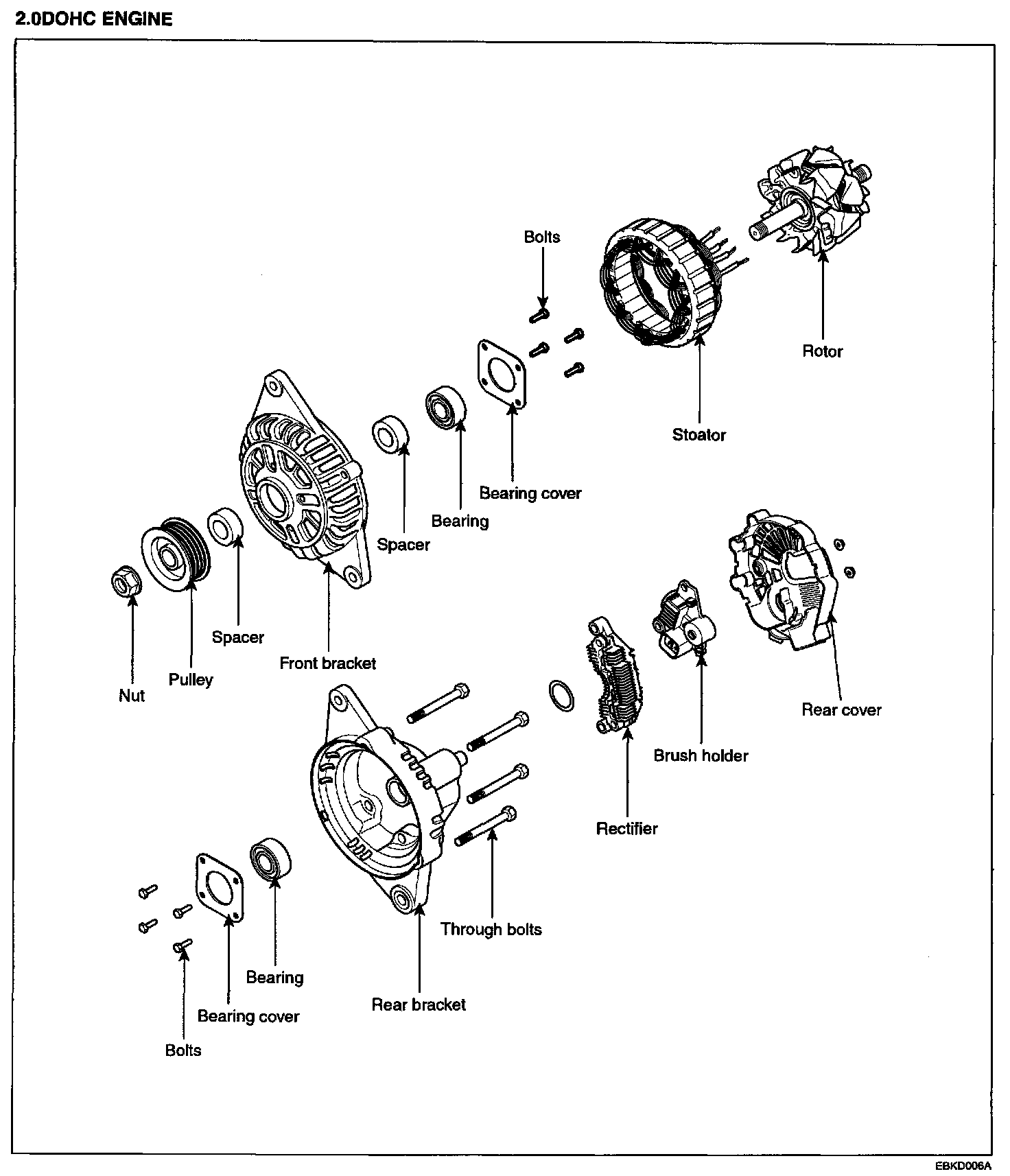 2.0DOHC ENGINE

Bolts

Rotor

Stoator

Bearing cover

Bearing

Spacer

Spacer

Front bracket

Pulley

Nut

Rear cover

Brush holder

Rectifier

Through bolts

Rear bracket

Bearing

Bearing cover

Bolts

EBKD006A