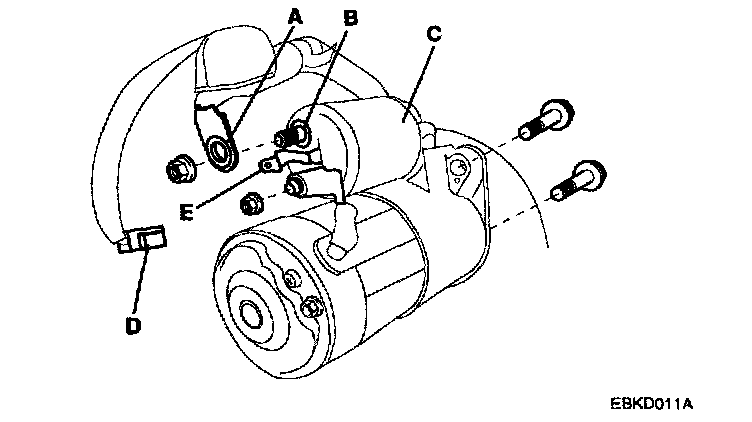 A
B
C
E
D
EBKD011A