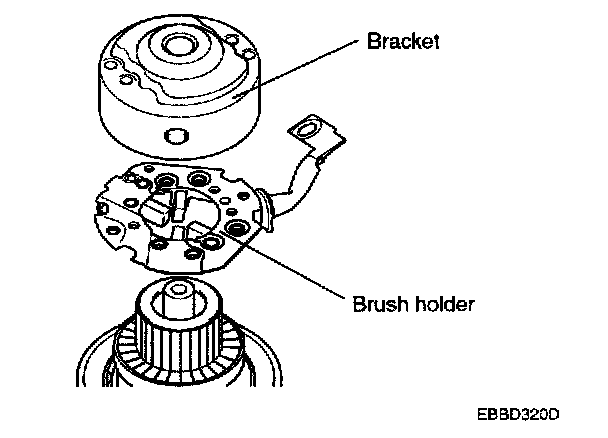 Bracket

Brush holder

EBBD320D