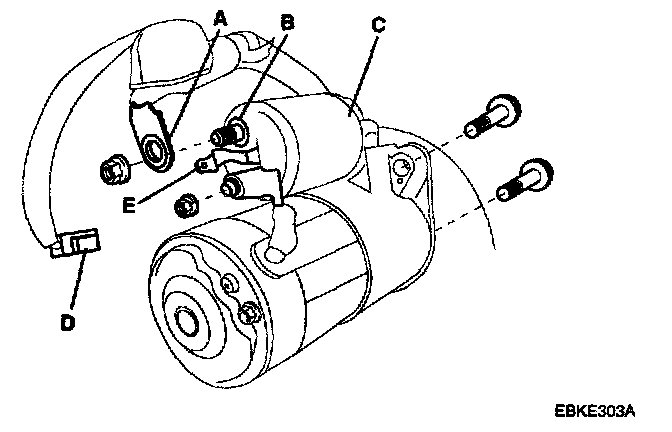 A
B
C
E
D
EBKE303A