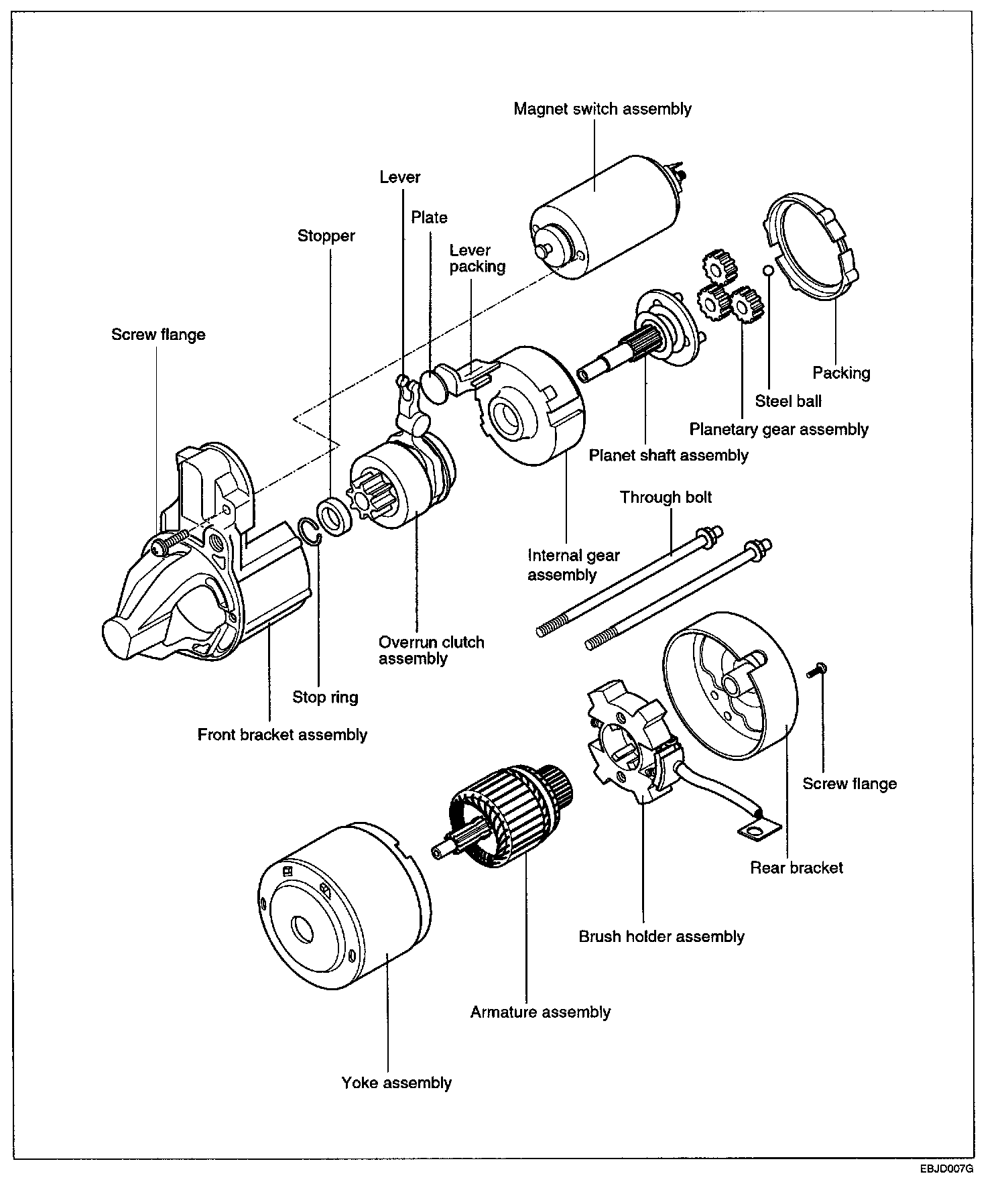 Magnet switch assembly

Lever

Plate

Stopper

Lever packing

Screw flange

Packing

Steel ball

Planetary gear assembly

Planet shaft assembly

Through bolt

Internal gear assembly

Overrun clutch assembly

Stop ring

Front bracket assembly

Screw flange

Rear bracket

Brush holder assembly

Armature assembly

Yoke assembly

EBJD007G