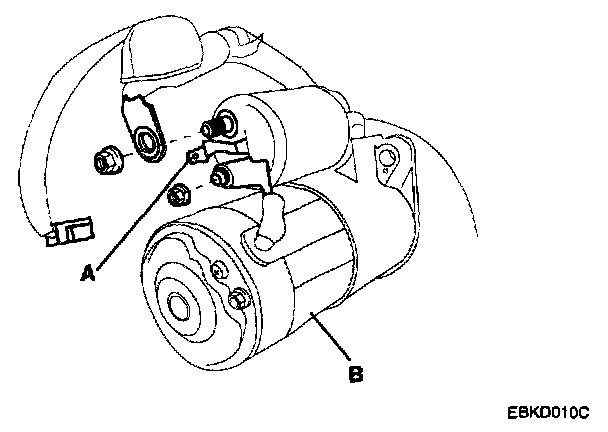 A

B

EBKD010C