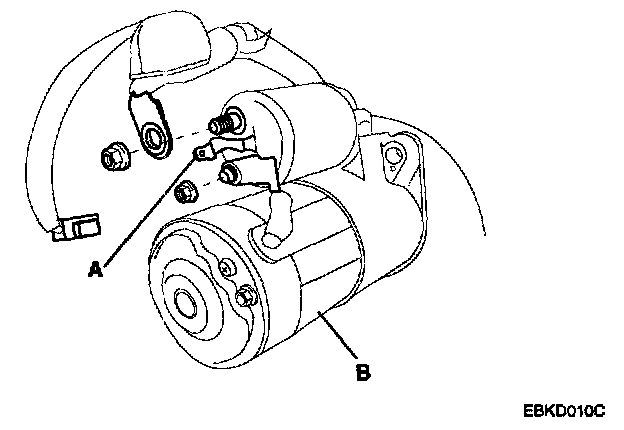 A

B

EBKD010C