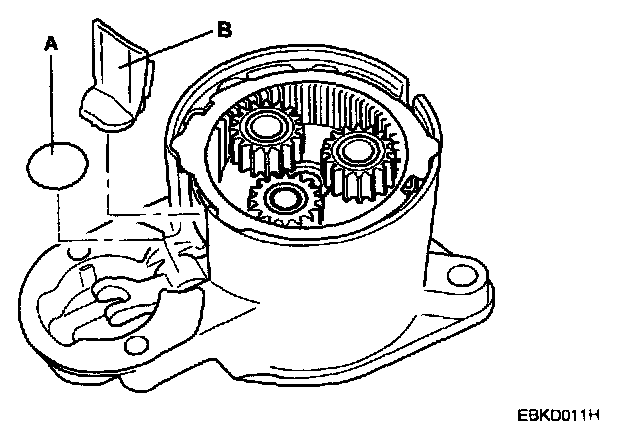 A
B
EBKD011H