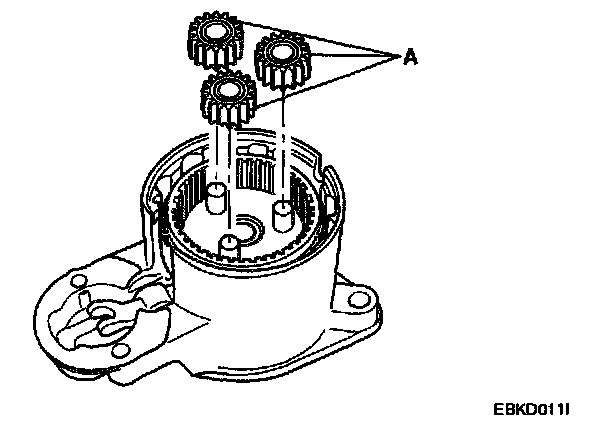 A

EBKD011I