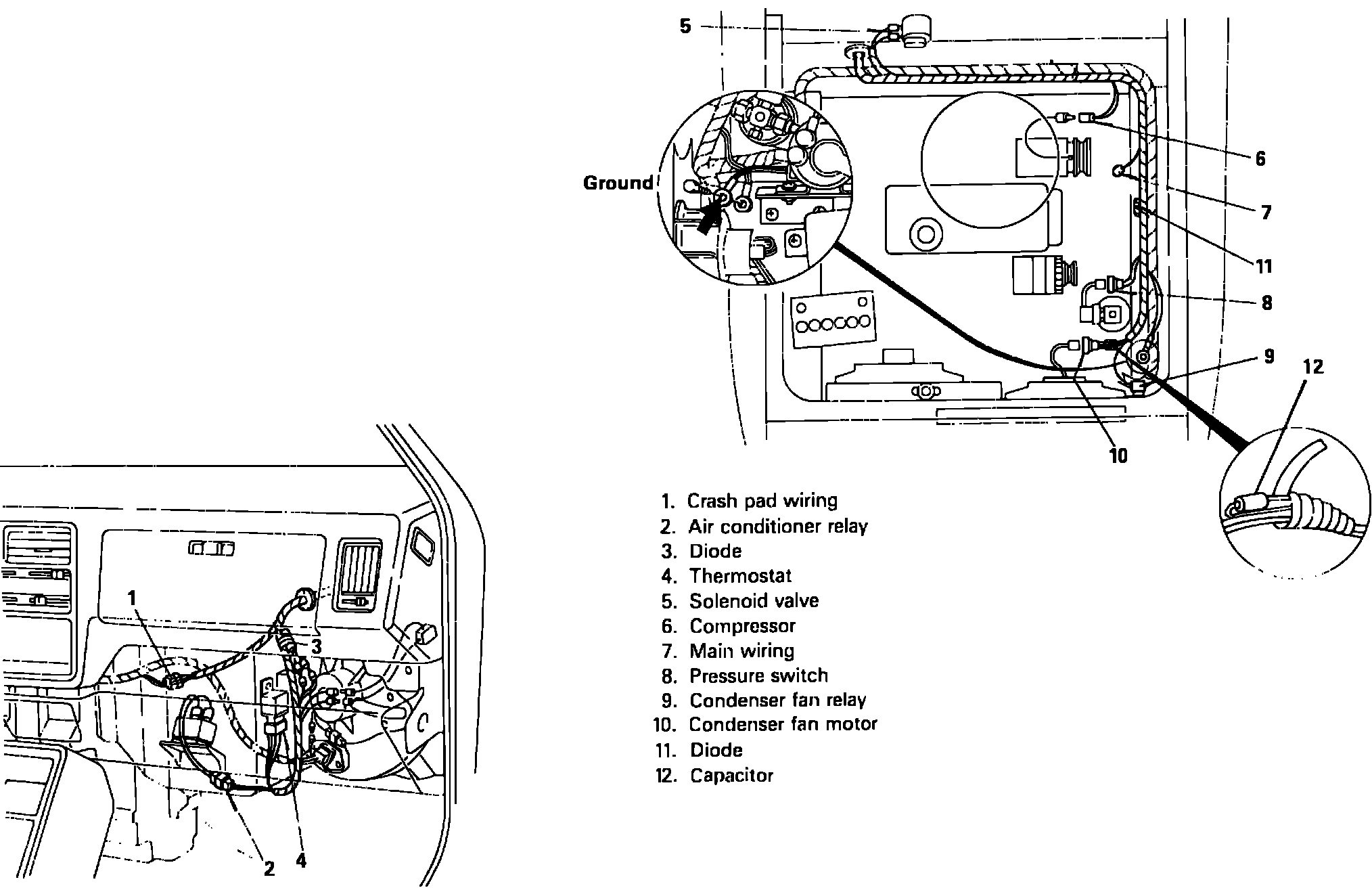 5

Ground

6

7

11

8

9

12

10

1

3

2

4

1. Crash pad wiring
2. Air conditioner relay
3. Diode
4. Thermostat
5. Solenoid valve
6. Compressor
7. Main wiring
8. Pressure switch
9. Condenser fan relay
10. Condenser fan motor
11. Diode
12. Capacitor