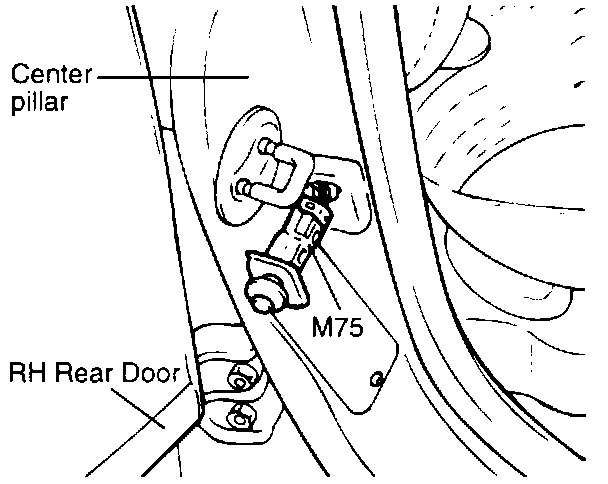 Center pillar

M75

RH Rear Door