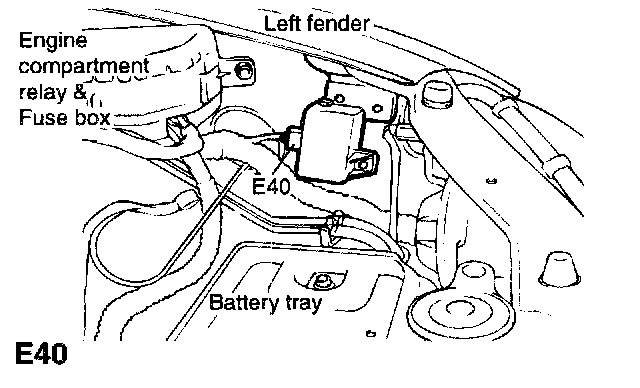 Left fender

Engine compartment relay & Fuse box

E40

Battery tray

E40