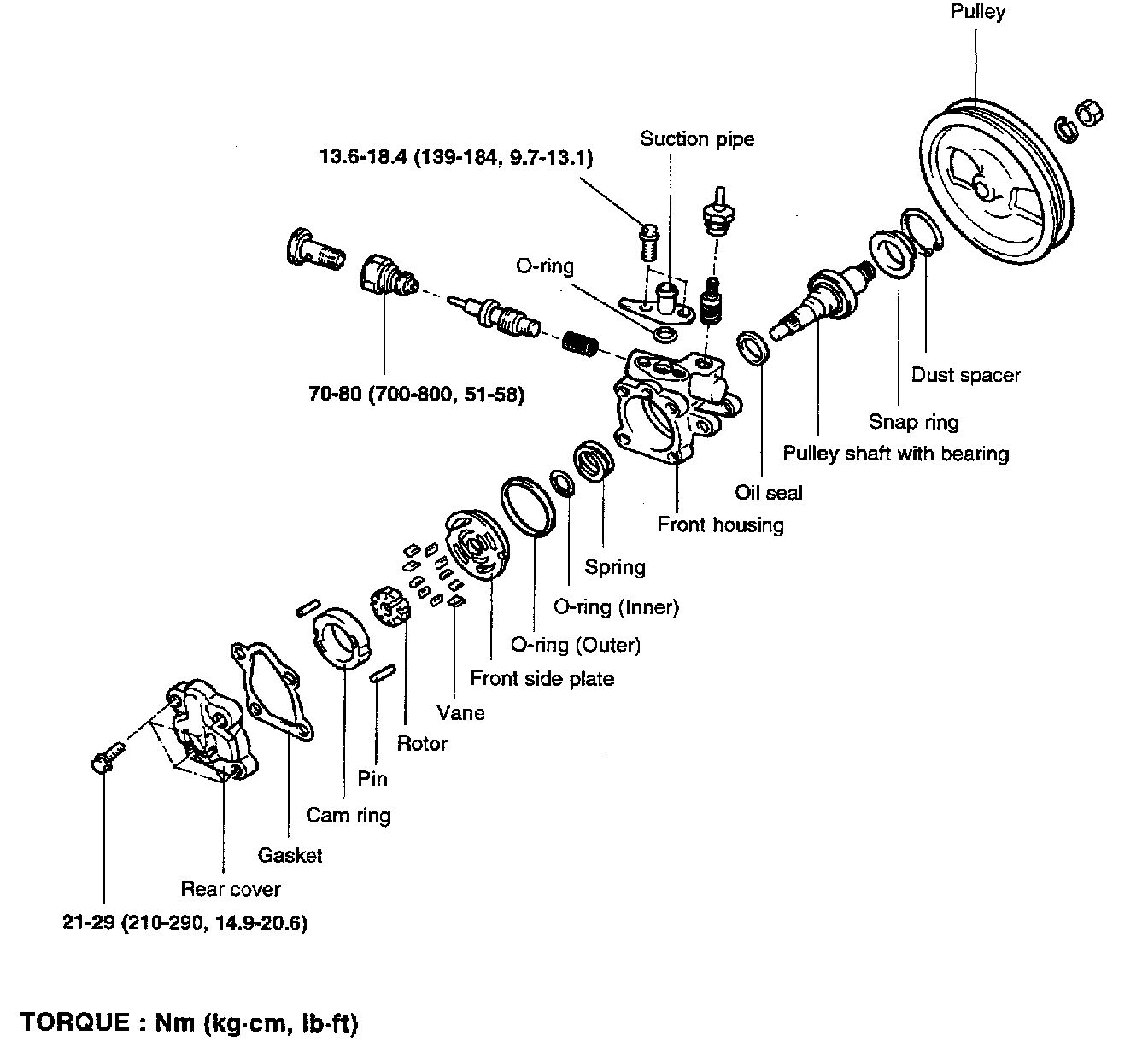 Pulley

Suction pipe

13.6-18.4 (139-184, 9.7-13.1)

O-ring

70-80 (700-800, 51-58)

Dust spacer

Snap ring

Pulley shaft with bearing

Oil seal

Front housing

Spring

O-ring (Inner)

O-ring (Outer)

Front side plate

Vane

Rotor

Pin

Cam ring

Gasket

Rear cover

21-29 (210-290, 14.9-20.6)

TORQUE : Nm (kg·cm, lb·ft)