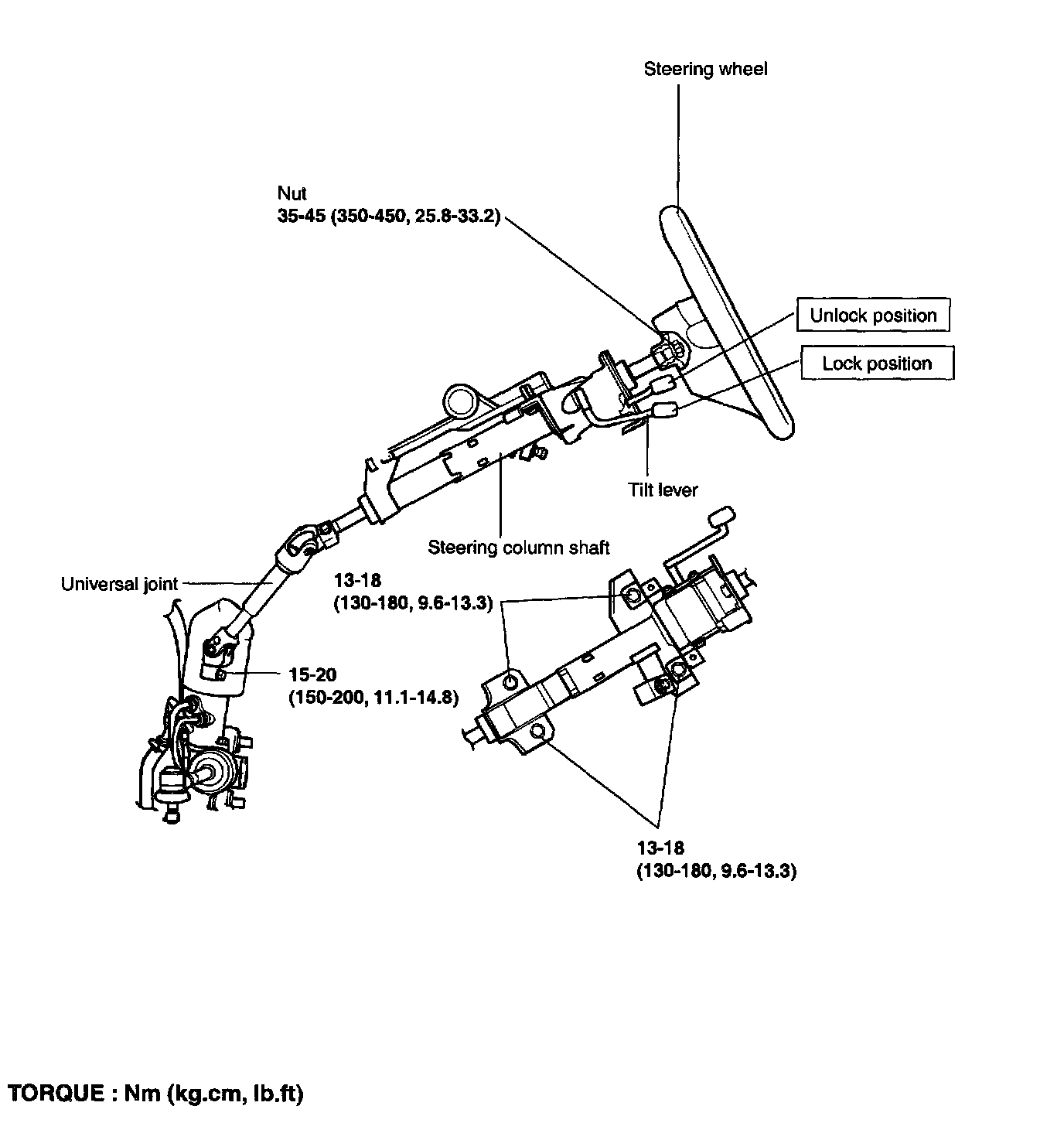 Steering wheel

Nut
35-45 (350-450, 25.8-33.2)

Unlock position

Lock position

Tilt lever

Steering column shaft

Universal joint

13-18
(130-180, 9.6-13.3)

15-20
(150-200, 11.1-14.8)

13-18
(130-180, 9.6-13.3)

TORQUE : Nm (kg.cm, lb.ft)