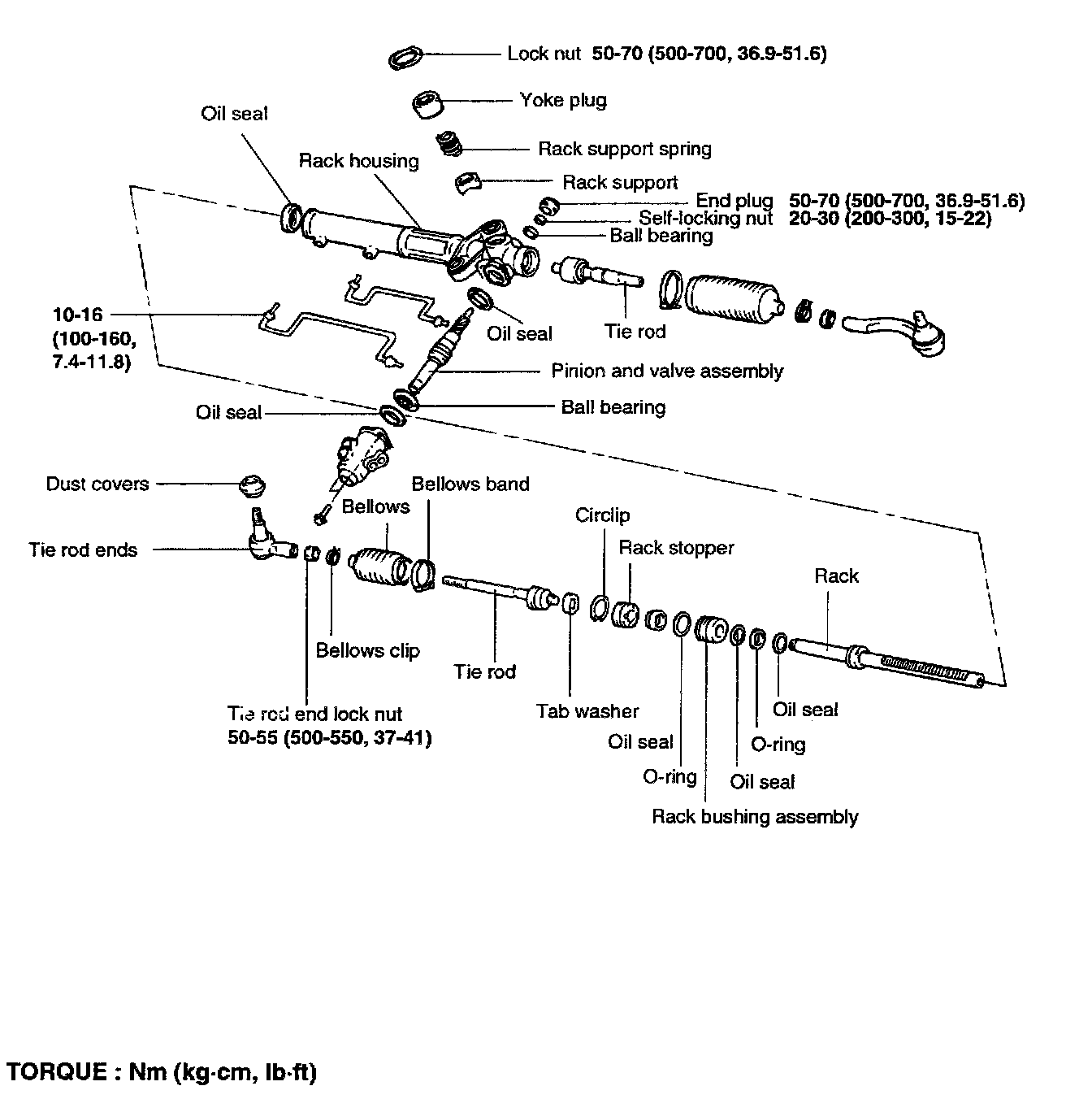 Lock nut 50-70 (500-700, 36.9-51.6)

Yoke plug

Oil seal

Rack support spring

Rack housing

Rack support

End plug 50-70 (500-700, 36.9-51.6)

Self-locking nut 20-30 (200-300, 15-22)

Ball bearing

10-16 (100-160, 7.4-11.8)

Oil seal

Tie rod

Pinion and valve assembly

Oil seal

Ball bearing

Dust covers

Bellows band

Bellows

Circlip

Tie rod ends

Rack stopper

Rack

Bellows clip

Tie rod

Tie rod end lock nut 50-55 (500-550, 37-41)

Tab washer

Oil seal

Oil seal

O-ring

O-ring

Oil seal

Rack bushing assembly

TORQUE : Nm (kg·cm, lb·ft)