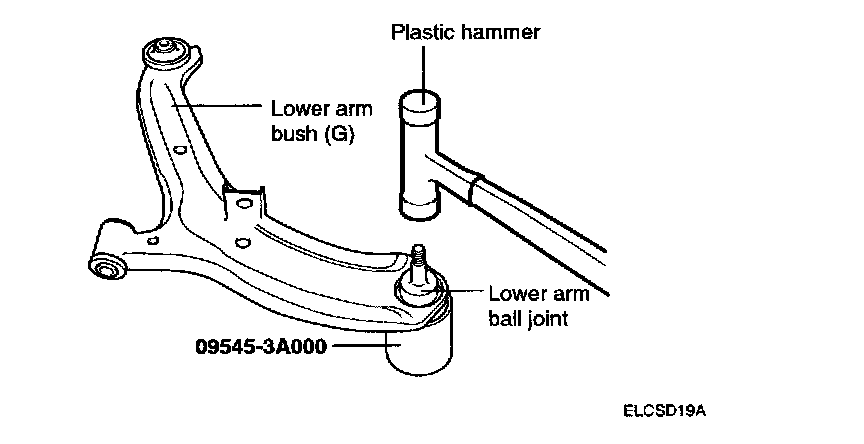 Plastic hammer

Lower arm bush (G)

Lower arm ball joint

09545-3A000

ELCSD19A