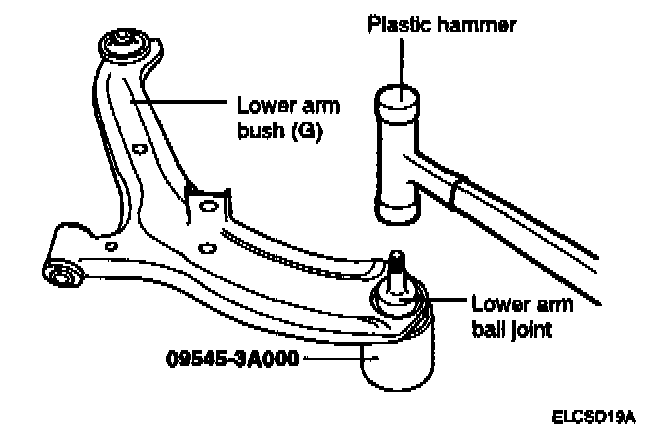 Plastic hammer

Lower arm bush (G)

Lower arm ball joint

09545-3A000

ELCSD19A