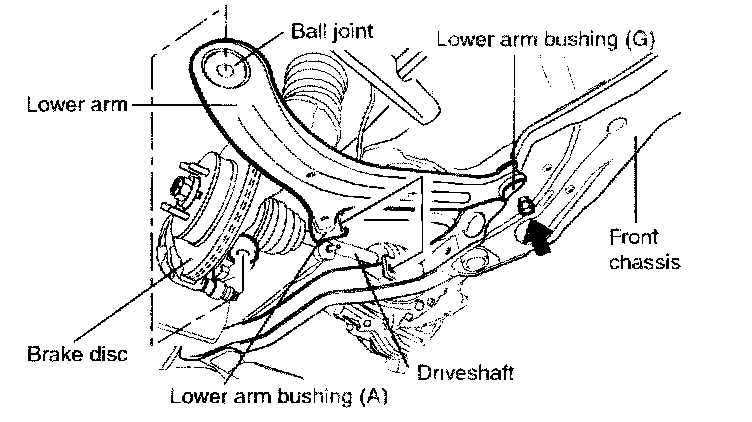 Ball joint
Lower arm bushing (G)
Lower arm
Front chassis
Brake disc
Driveshaft
Lower arm bushing (A)