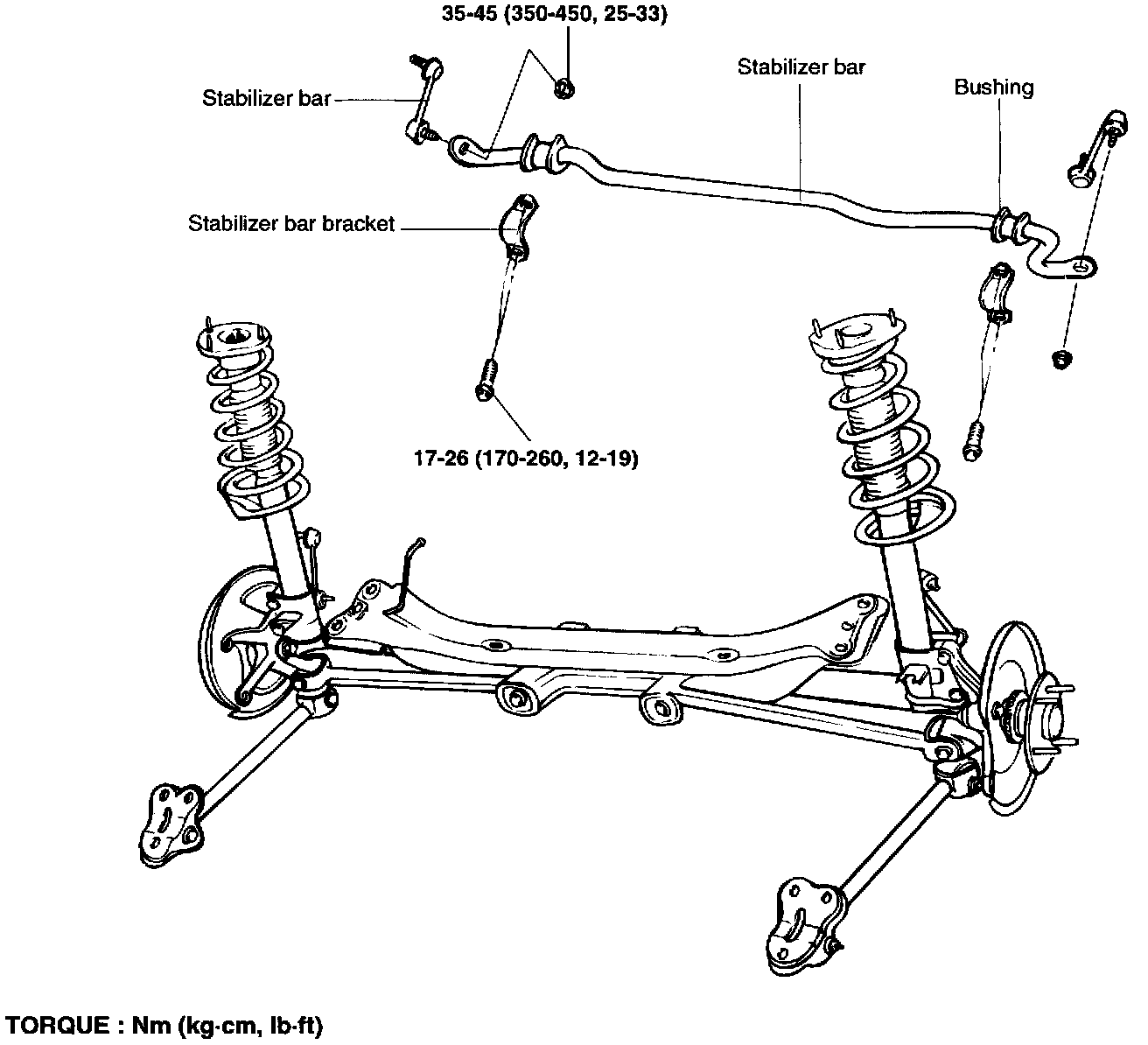 35-45 (350-450, 25-33)

Stabilizer bar

Stabilizer bar

Bushing

Stabilizer bar bracket

17-26 (170-260, 12-19)

TORQUE : Nm (kg·cm, lb·ft)