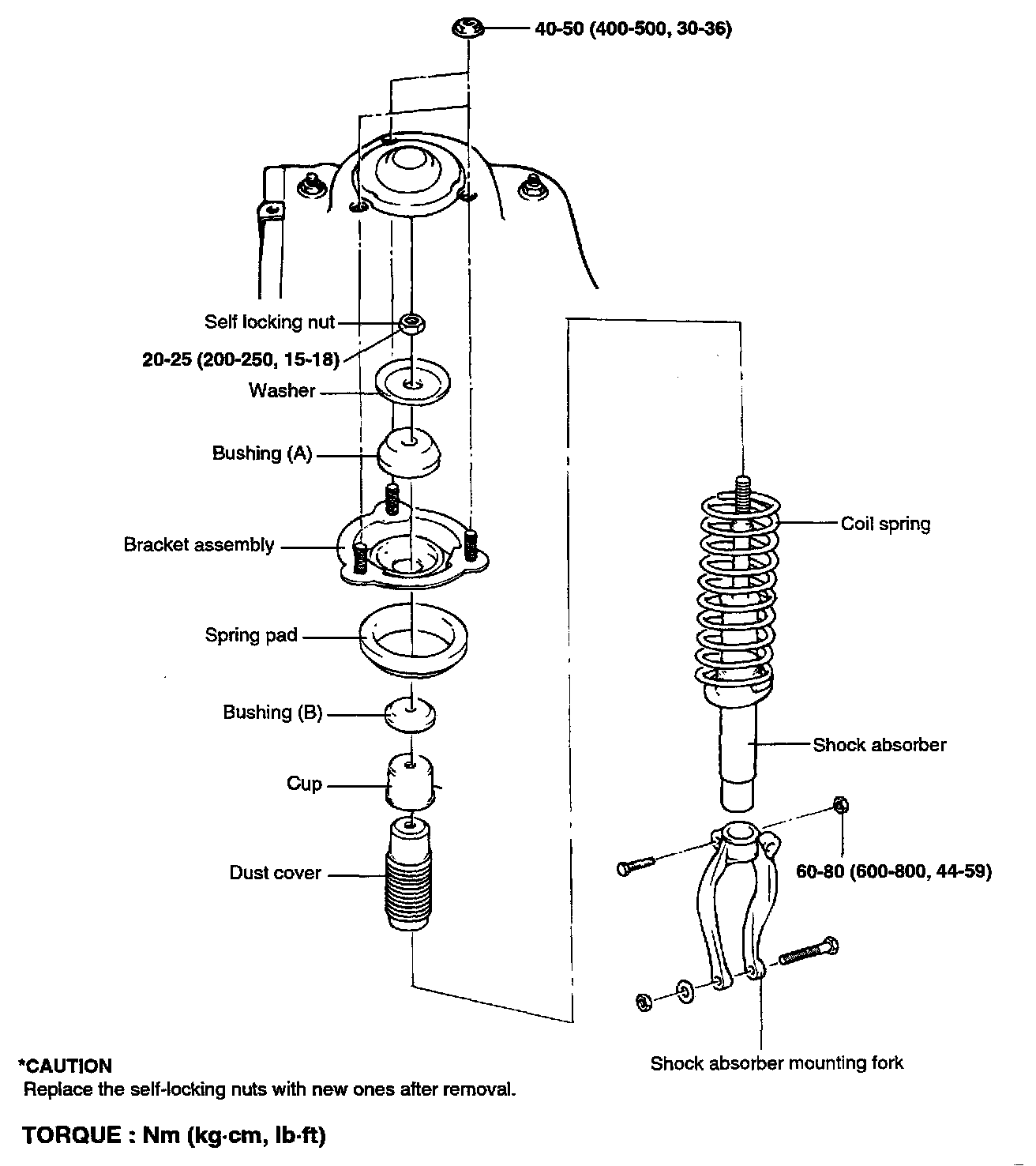 40-50 (400-500, 30-36)

Self locking nut

20-25 (200-250, 15-18)

Washer

Bushing (A)

Bracket assembly

Spring pad

Bushing (B)

Cup

Dust cover

Coil spring

Shock absorber

60-80 (600-800, 44-59)

Shock absorber mounting fork

*CAUTION
Replace the self-locking nuts with new ones after removal.

TORQUE : Nm (kg·cm, lb·ft)