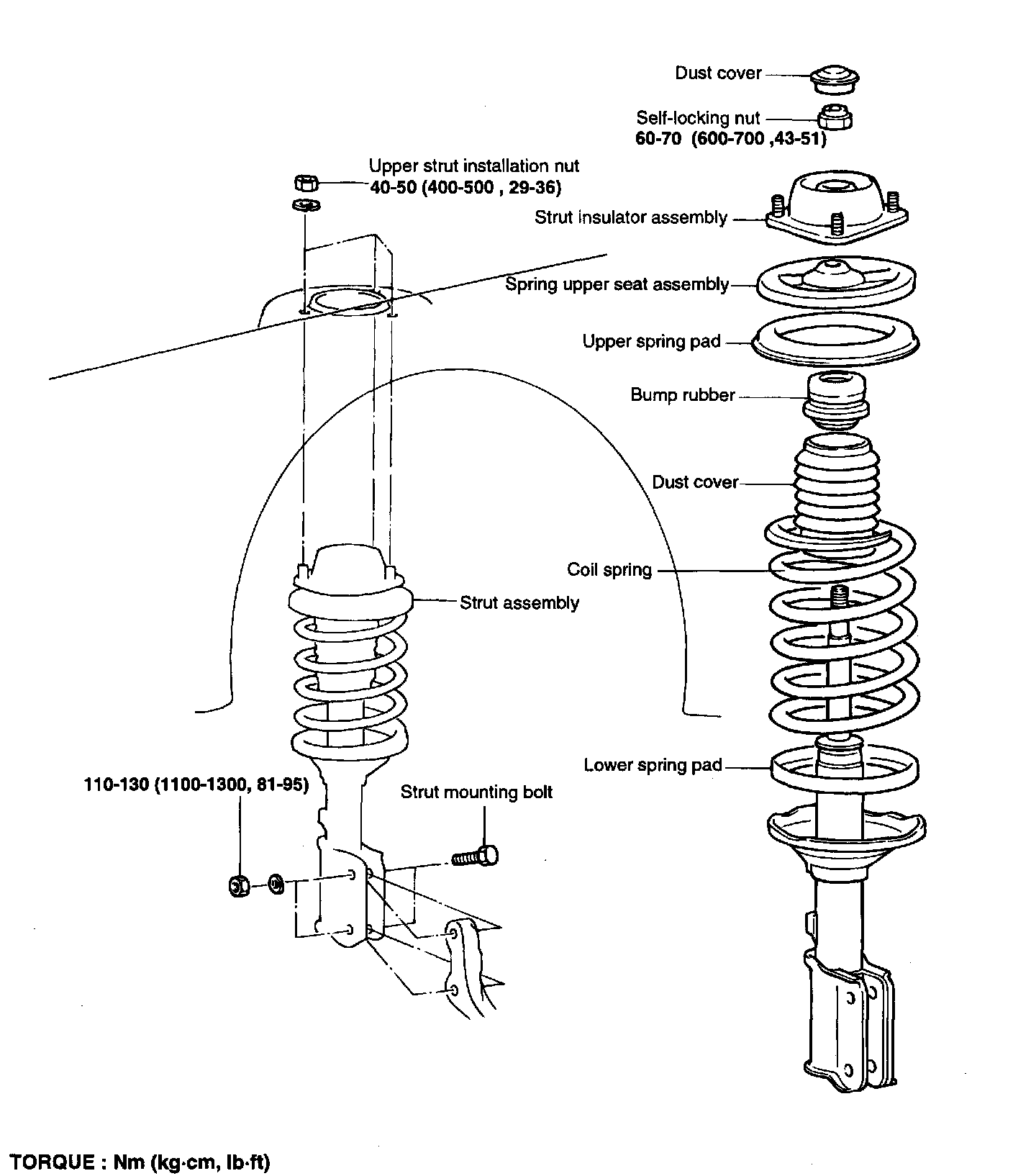 Dust cover

Self-locking nut
60-70 (600-700 ,43-51)

Upper strut installation nut
40-50 (400-500 , 29-36)

Strut insulator assembly

Spring upper seat assembly

Upper spring pad

Bump rubber

Dust cover

Coil spring

Strut assembly

Lower spring pad

110-130 (1100-1300, 81-95)

Strut mounting bolt

TORQUE : Nm (kg·cm, lb·ft)