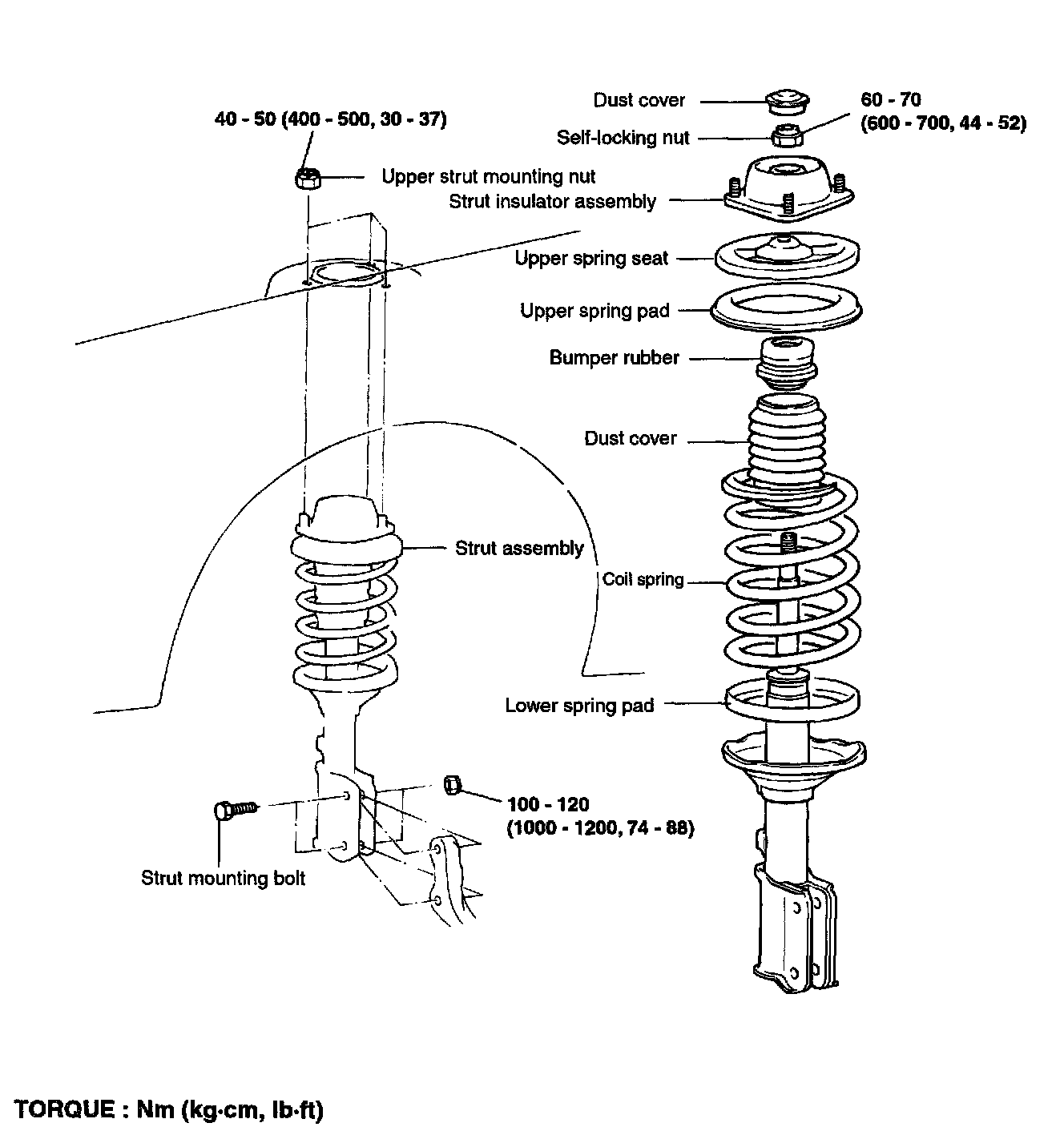 Dust cover

60 - 70
(600 - 700, 44 - 52)

40 - 50 (400 - 500, 30 - 37)

Self-locking nut

Upper strut mounting nut

Strut insulator assembly

Upper spring seat

Upper spring pad

Bumper rubber

Dust cover

Strut assembly

Coil spring

Lower spring pad

100 - 120
(1000 - 1200, 74 - 88)

Strut mounting bolt

TORQUE : Nm (kg·cm, lb·ft)