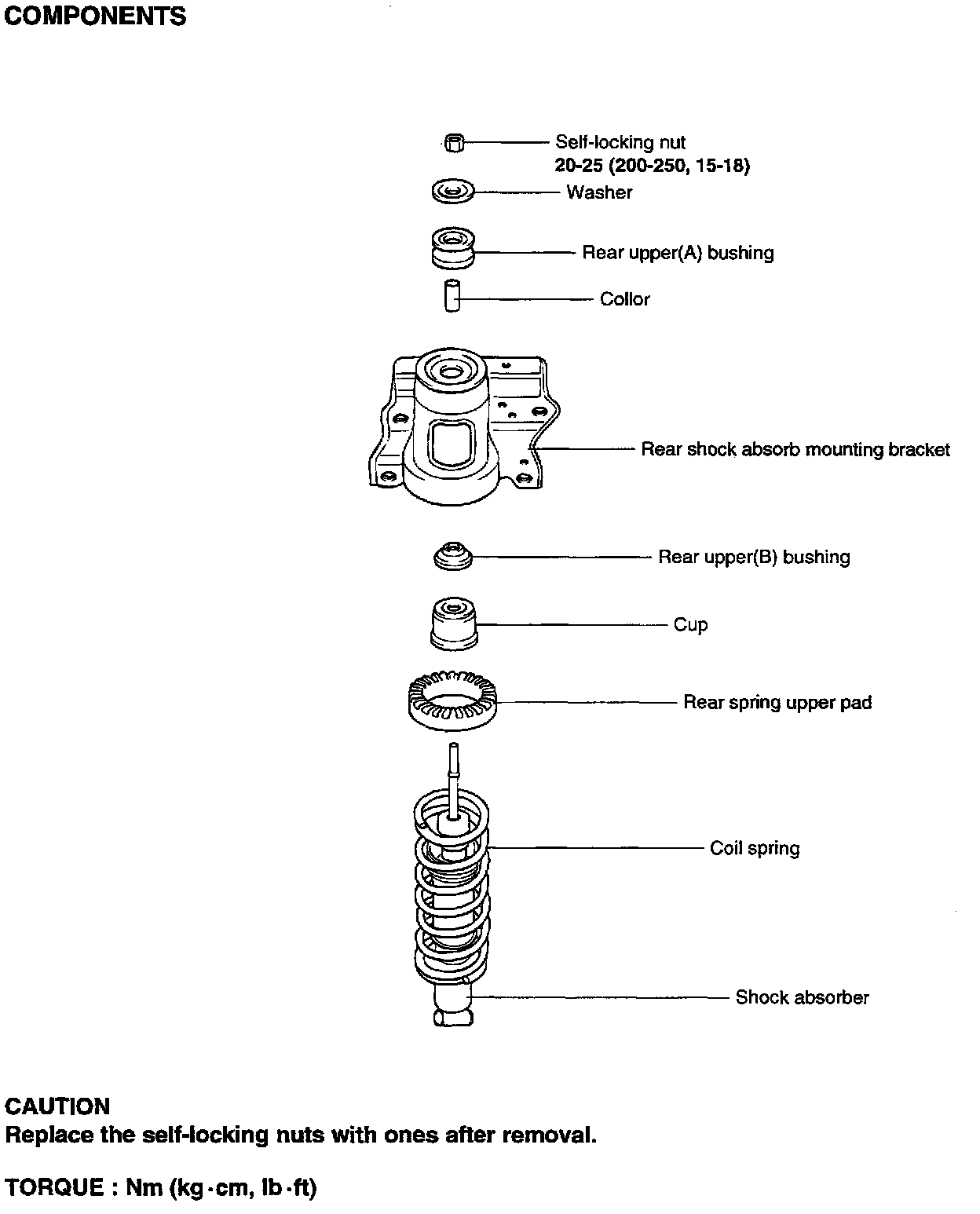 COMPONENTS

Self-locking nut
20-25 (200-250, 15-18)

Washer

Rear upper(A) bushing

Collor

Rear shock absorb mounting bracket

Rear upper(B) bushing

Cup

Rear spring upper pad

Coil spring

Shock absorber

CAUTION
Replace the self-locking nuts with ones after removal.

TORQUE : Nm (kg·cm, lb·ft)