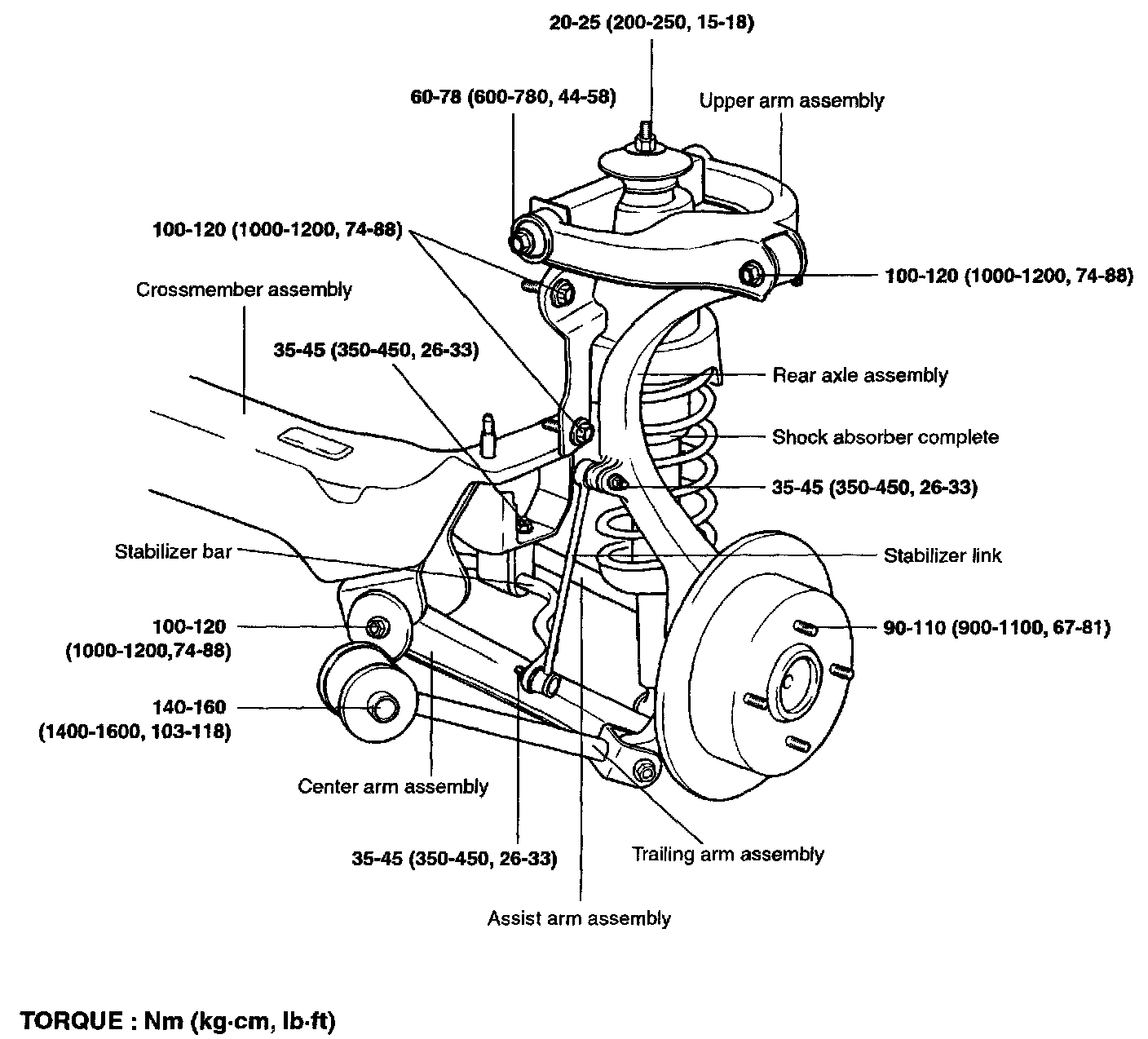 20-25 (200-250, 15-18)

60-78 (600-780, 44-58)

Upper arm assembly

100-120 (1000-1200, 74-88)

100-120 (1000-1200, 74-88)

Crossmember assembly

35-45 (350-450, 26-33)

Rear axle assembly

Shock absorber complete

35-45 (350-450, 26-33)

Stabilizer bar

Stabilizer link

100-120 (1000-1200,74-88)

90-110 (900-1100, 67-81)

140-160 (1400-1600, 103-118)

Center arm assembly

35-45 (350-450, 26-33)

Trailing arm assembly

Assist arm assembly

TORQUE : Nm (kg·cm, lb·ft)