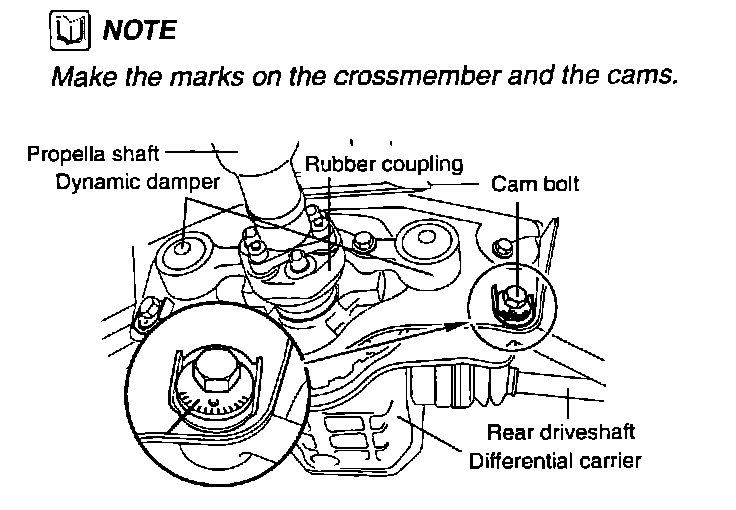 NOTE

Make the marks on the crossmember and the cams.

Propella shaft
Dynamic damper
Rubber coupling
Cam bolt
Rear driveshaft
Differential carrier