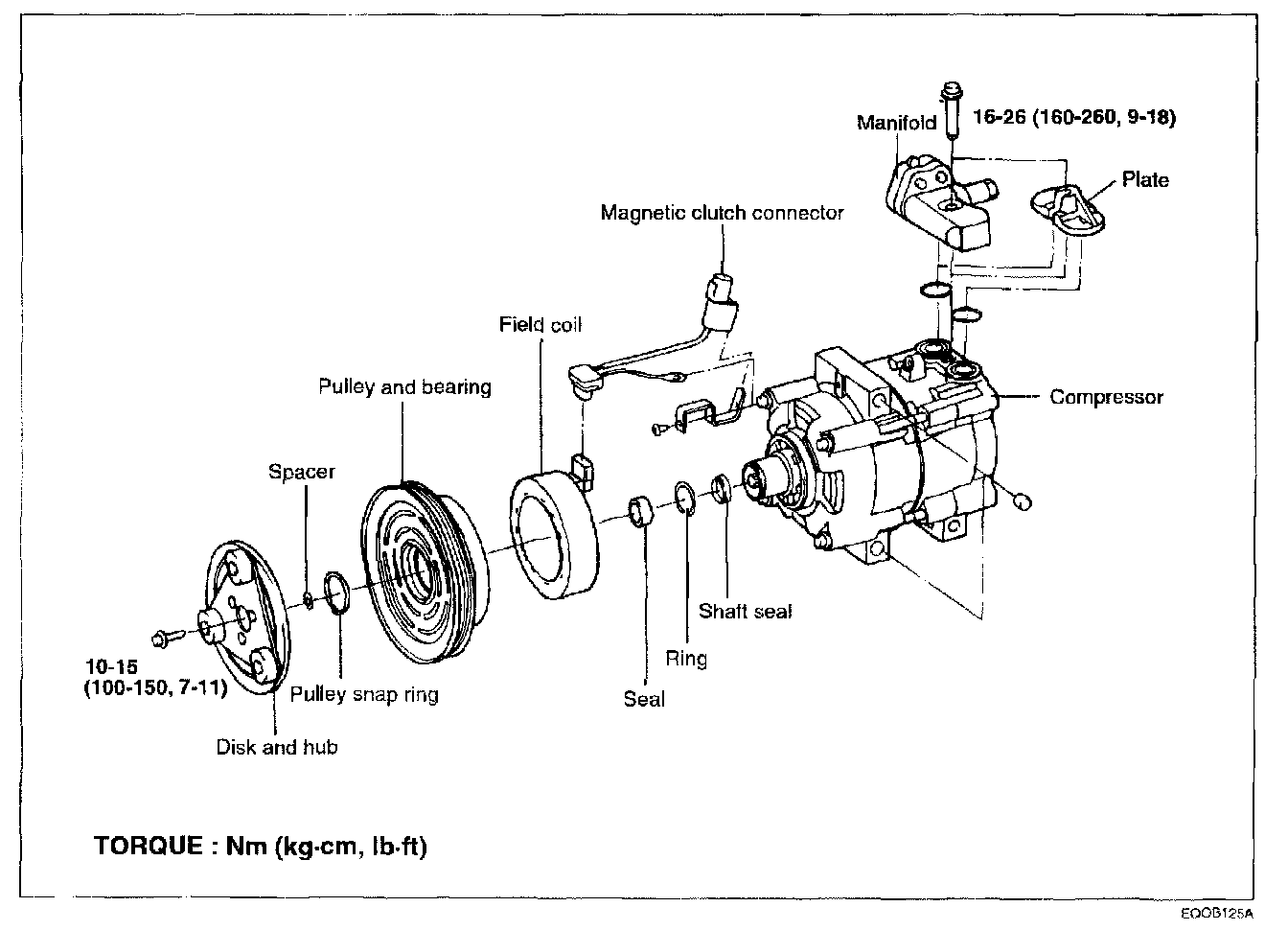 Manifold
16-26 (160-260, 9-18)

Plate

Magnetic clutch connector

Field coil

Pulley and bearing

Compressor

Spacer

Shaft seal

Ring

Seal

10-15
(100-150, 7-11)

Pulley snap ring

Disk and hub

TORQUE : Nm (kg·cm, lb·ft)

EQOB125A