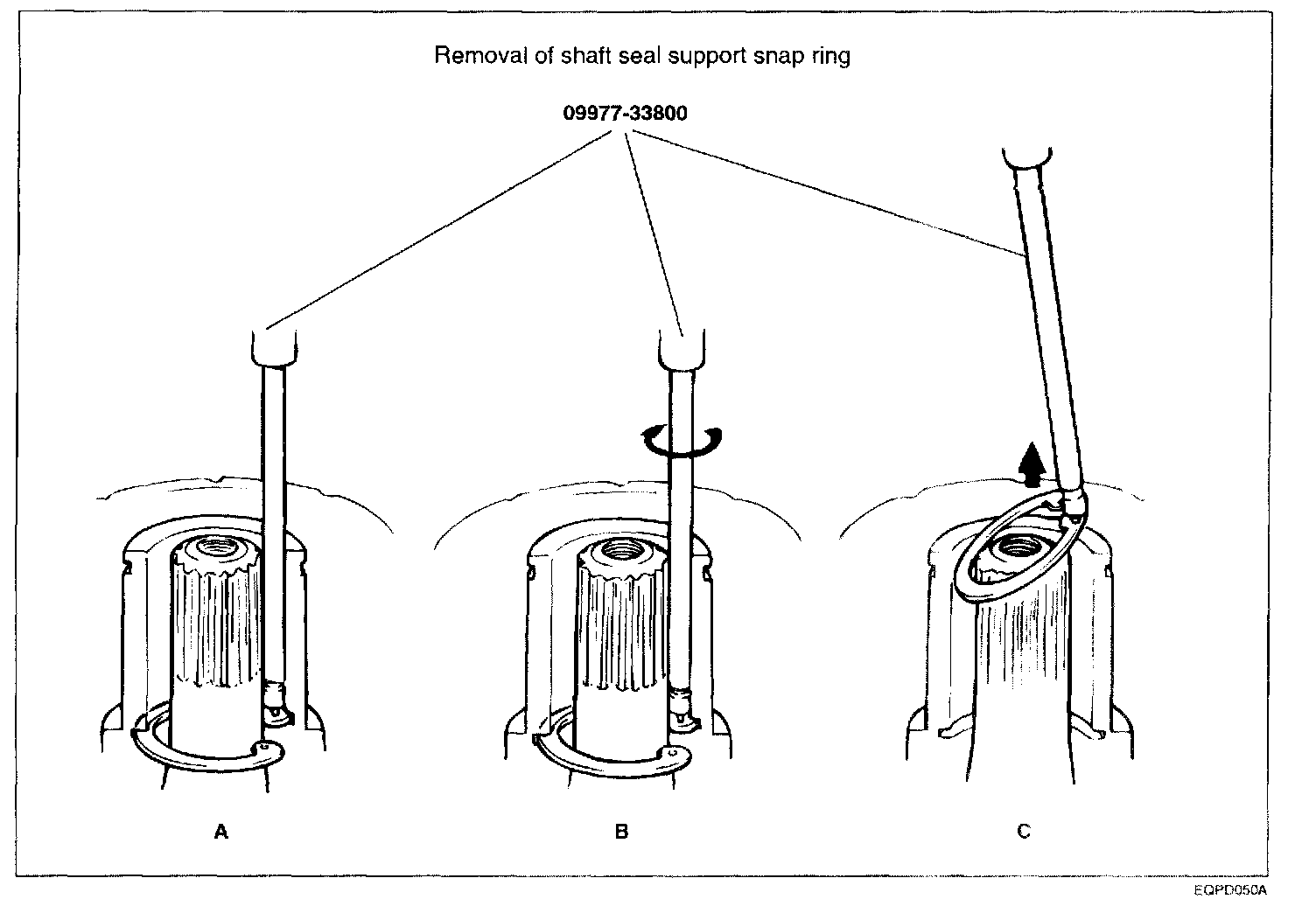 Removal of shaft seal support snap ring

09977-33800

A

B

C

EQPD050A