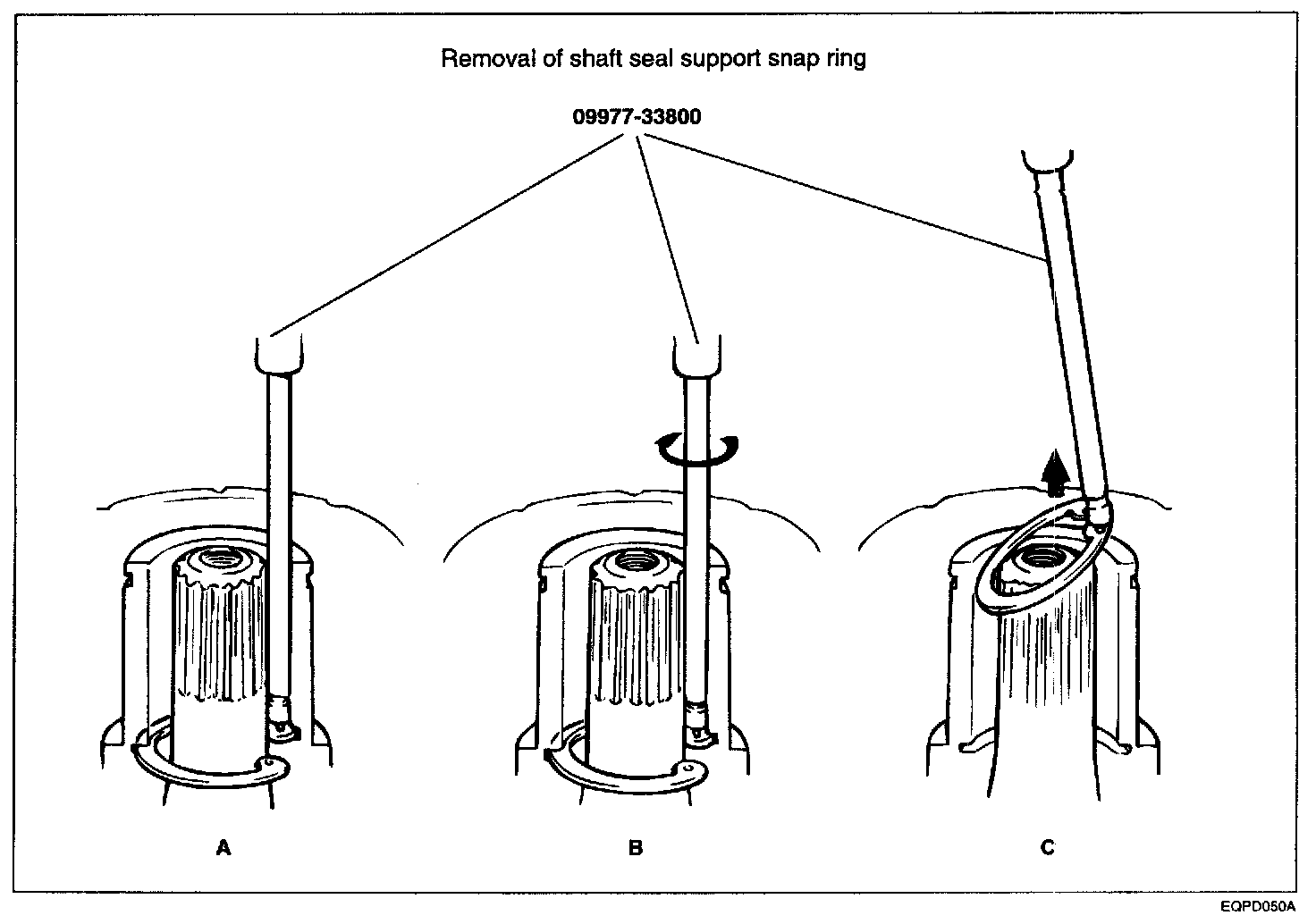 Removal of shaft seal support snap ring

09977-33800

A

B

C

EQPD050A