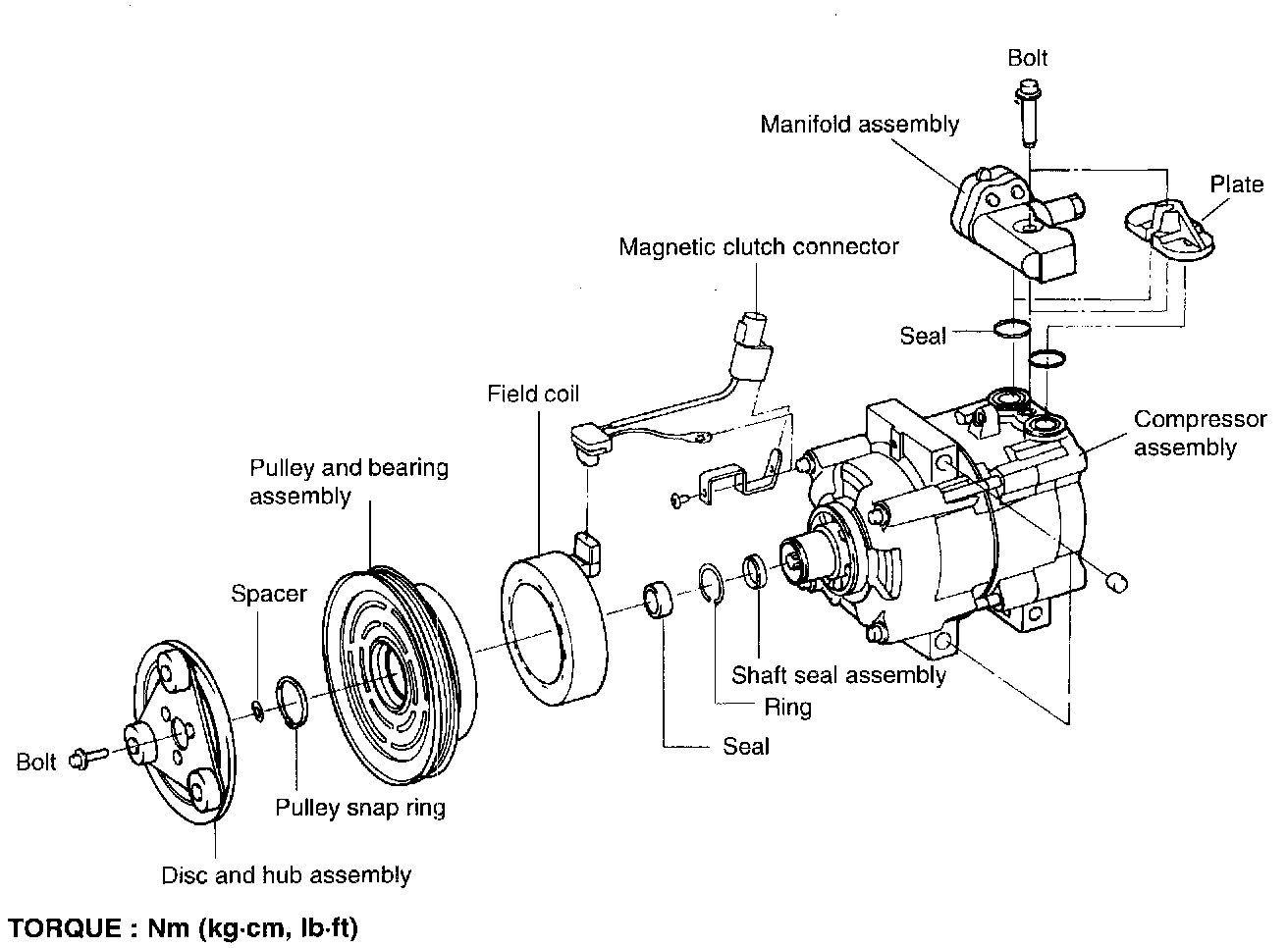 Bolt

Manifold assembly

Plate

Magnetic clutch connector

Seal

Field coil

Compressor assembly

Pulley and bearing assembly

Spacer

Shaft seal assembly

Ring

Seal

Bolt

Pulley snap ring

Disc and hub assembly

TORQUE : Nm (kg·cm, lb·ft)