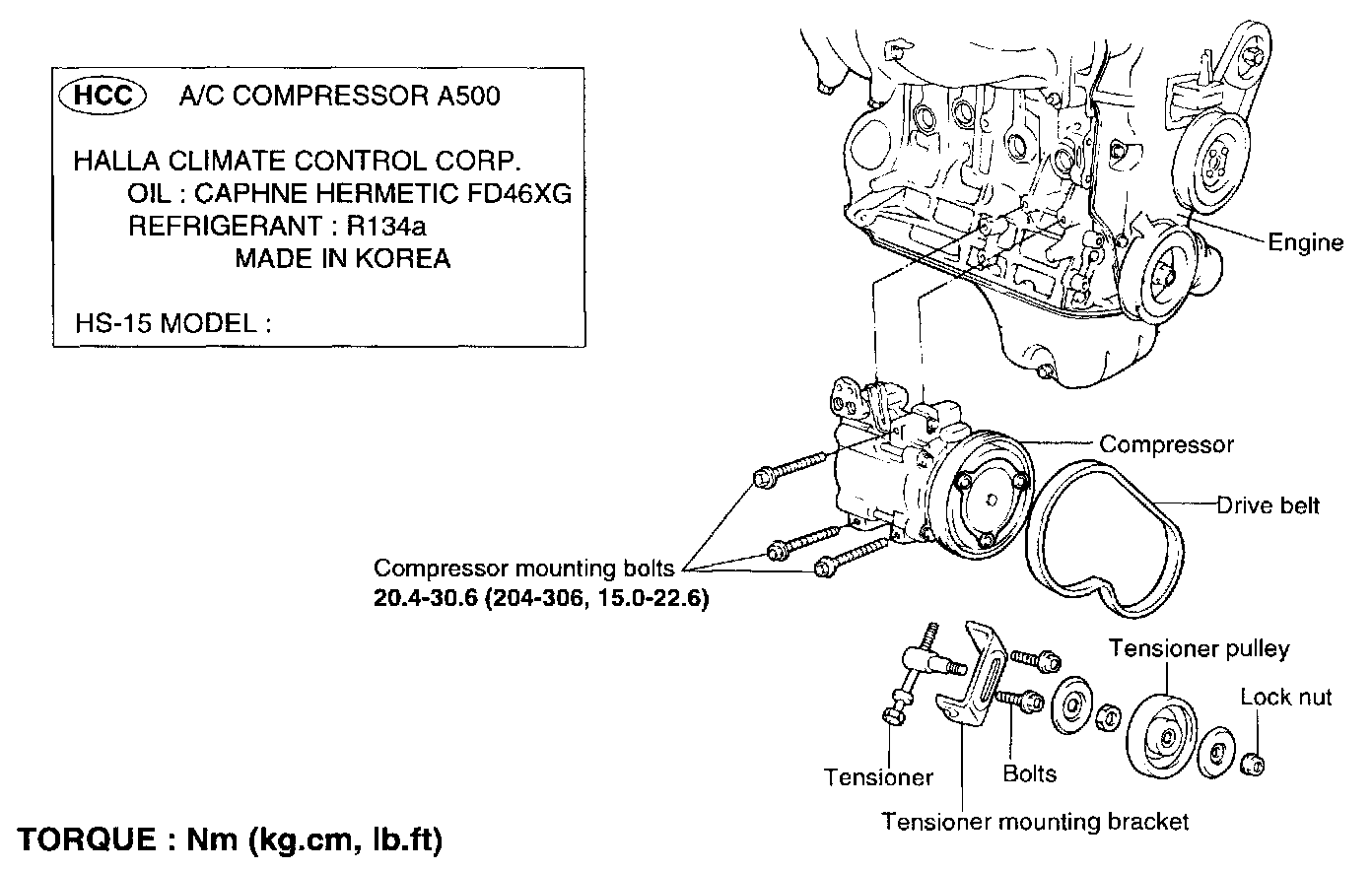 HCC A/C COMPRESSOR A500

HALLA CLIMATE CONTROL CORP.
OIL : CAPHNE HERMETIC FD46XG
REFRIGERANT : R134a
MADE IN KOREA

HS-15 MODEL :

Engine

Compressor

Drive belt

Compressor mounting bolts
20.4-30.6 (204-306, 15.0-22.6)

Tensioner pulley

Lock nut

Tensioner

Bolts

Tensioner mounting bracket

TORQUE : Nm (kg.cm, lb.ft)