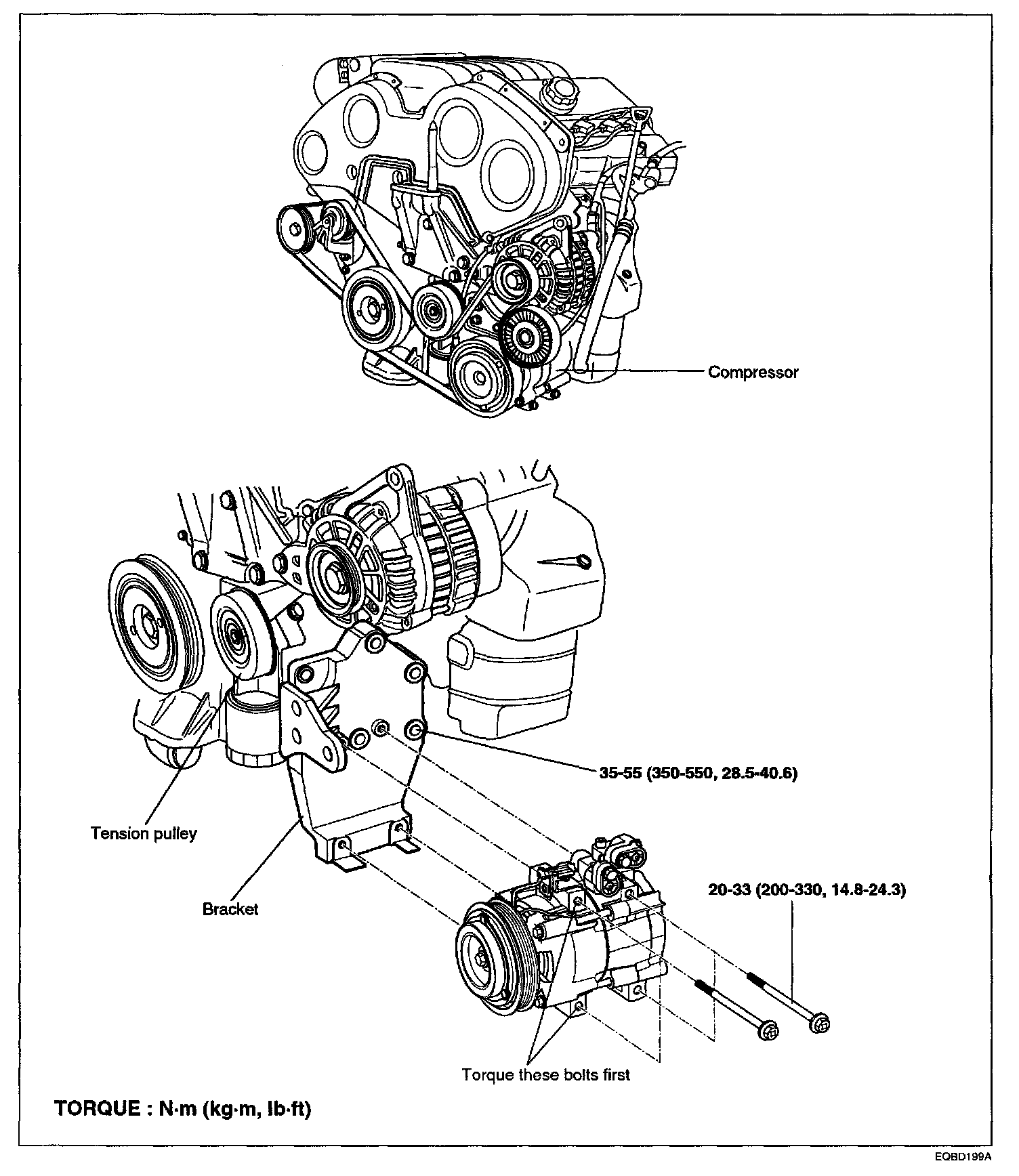 Compressor

35-55 (350-550, 28.5-40.6)

Tension pulley

Bracket

20-33 (200-330, 14.8-24.3)

Torque these bolts first

TORQUE : N·m (kg·m, lb·ft)

EQBD199A