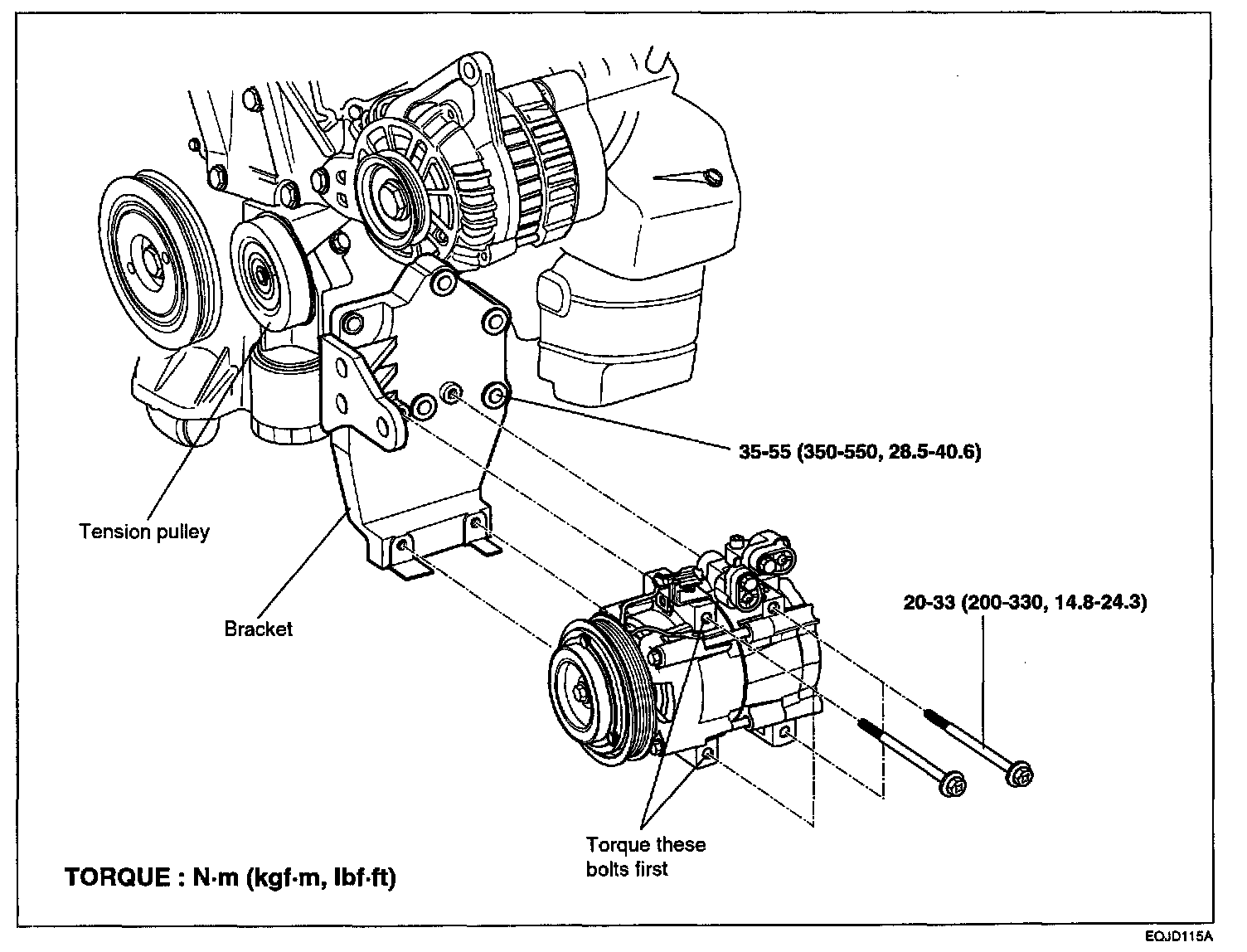 35-55 (350-550, 28.5-40.6)

Tension pulley

Bracket

20-33 (200-330, 14.8-24.3)

Torque these bolts first

TORQUE : N·m (kgf·m, lbf·ft)

EQJD115A