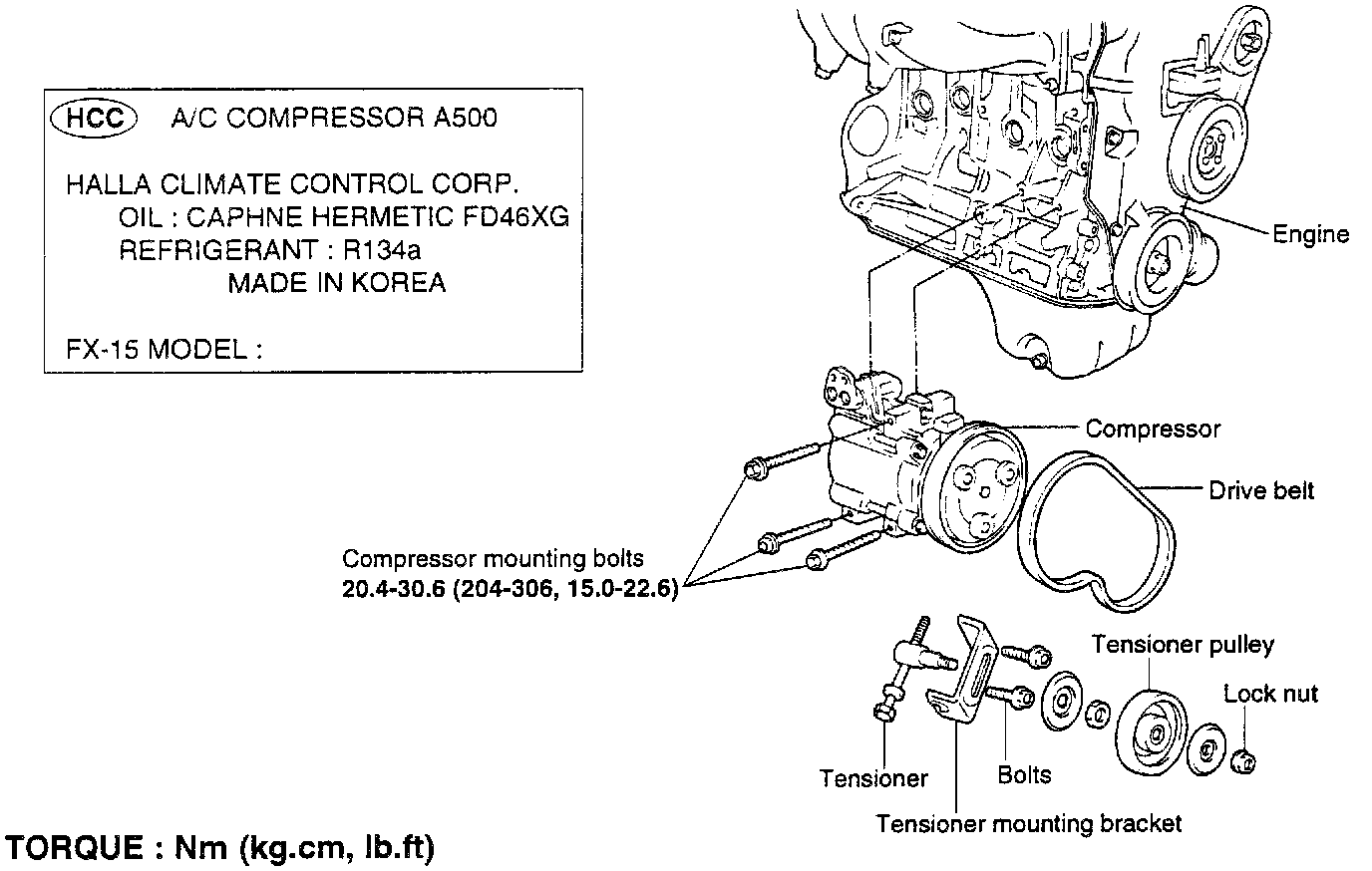 HCC A/C COMPRESSOR A500

HALLA CLIMATE CONTROL CORP.
OIL : CAPHNE HERMETIC FD46XG
REFRIGERANT : R134a
MADE IN KOREA

FX-15 MODEL :

Engine

Compressor

Drive belt

Compressor mounting bolts
20.4-30.6 (204-306, 15.0-22.6)

Tensioner pulley

Lock nut

Tensioner

Bolts

Tensioner mounting bracket

TORQUE : Nm (kg.cm, lb.ft)